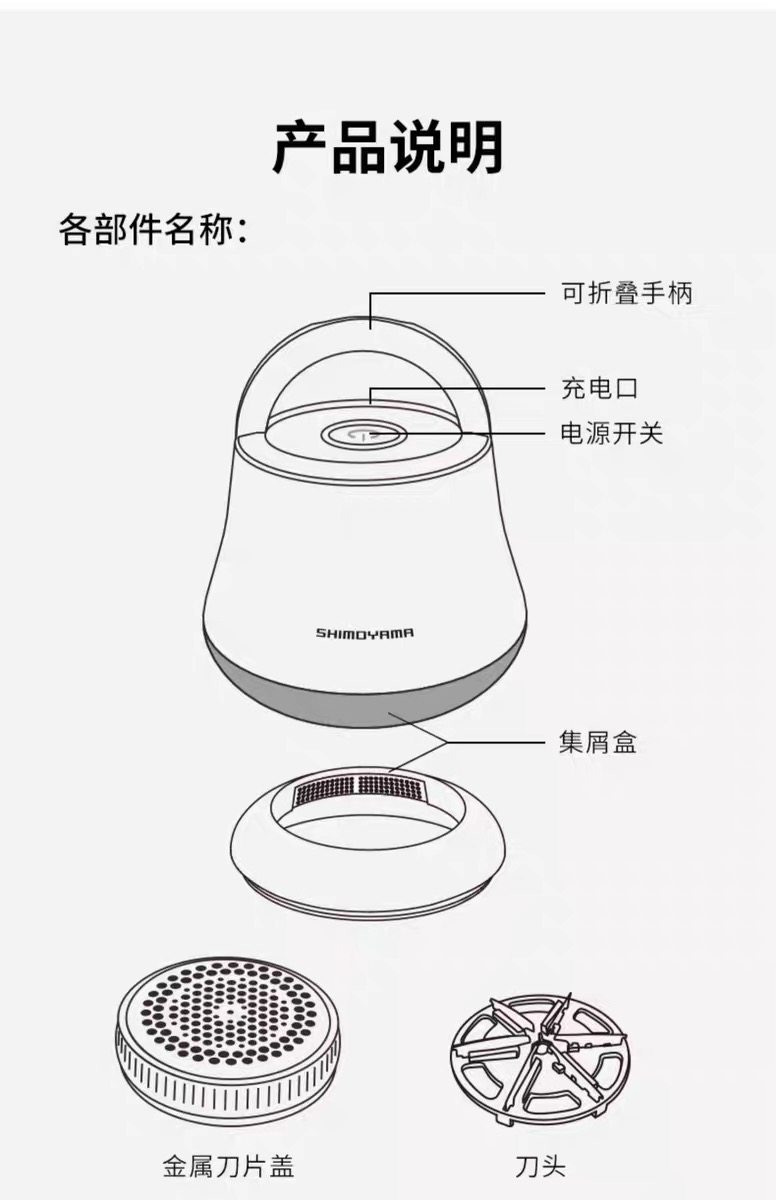 产品说明

各部件名称：

可折叠手柄

充电口

电源开关

SHIMOYAMA

集屑盒

金属刀片盖

刀头