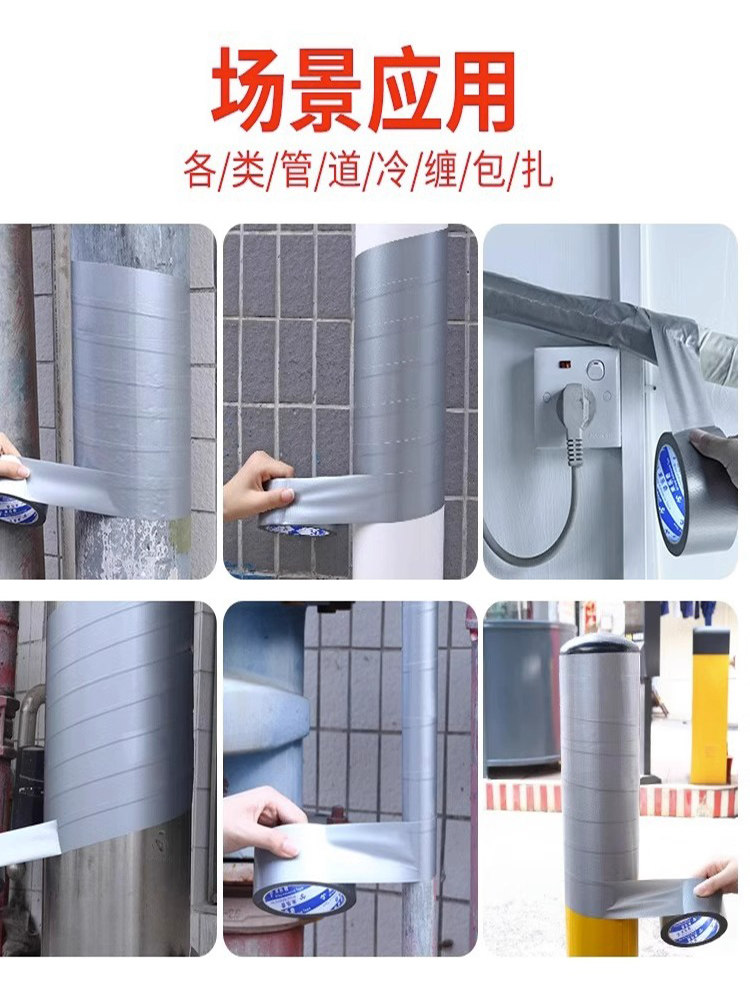 场景应用
各/类/管/道/冷/缠/包/扎