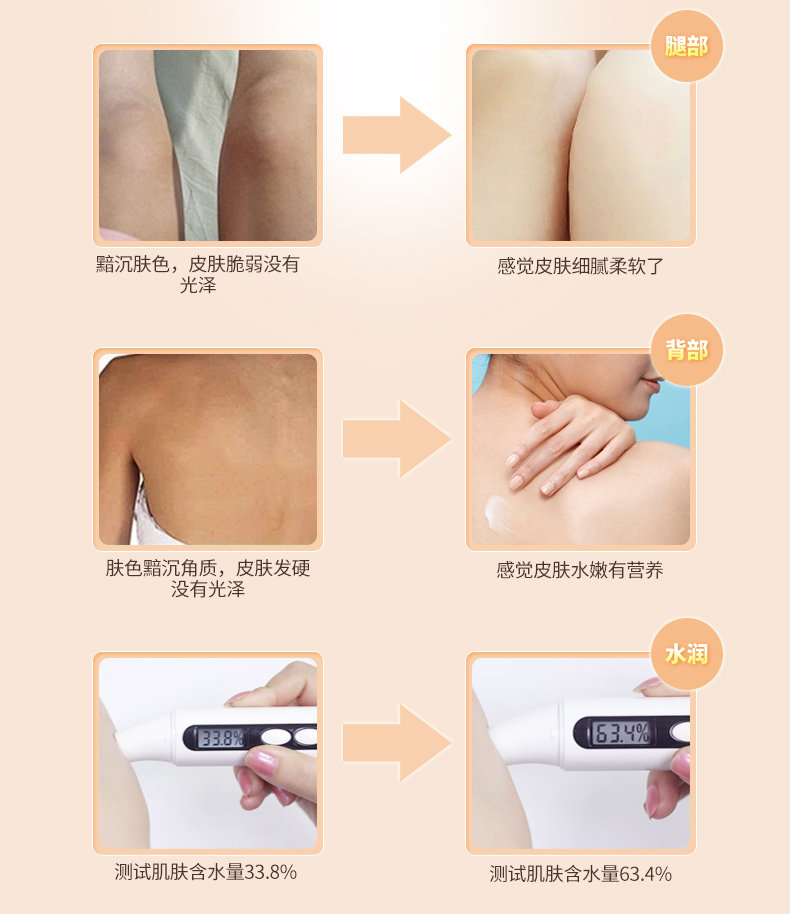 腿部

黯沉肤色，皮肤脆弱没有光泽

感觉皮肤细腻柔软了

背部

肤色黯沉角质，皮肤发硬没有光泽

感觉皮肤水嫩有营养

水润

33.8%

63.4%

测试肌肤含水量33.8%

测试肌肤含水量63.4%