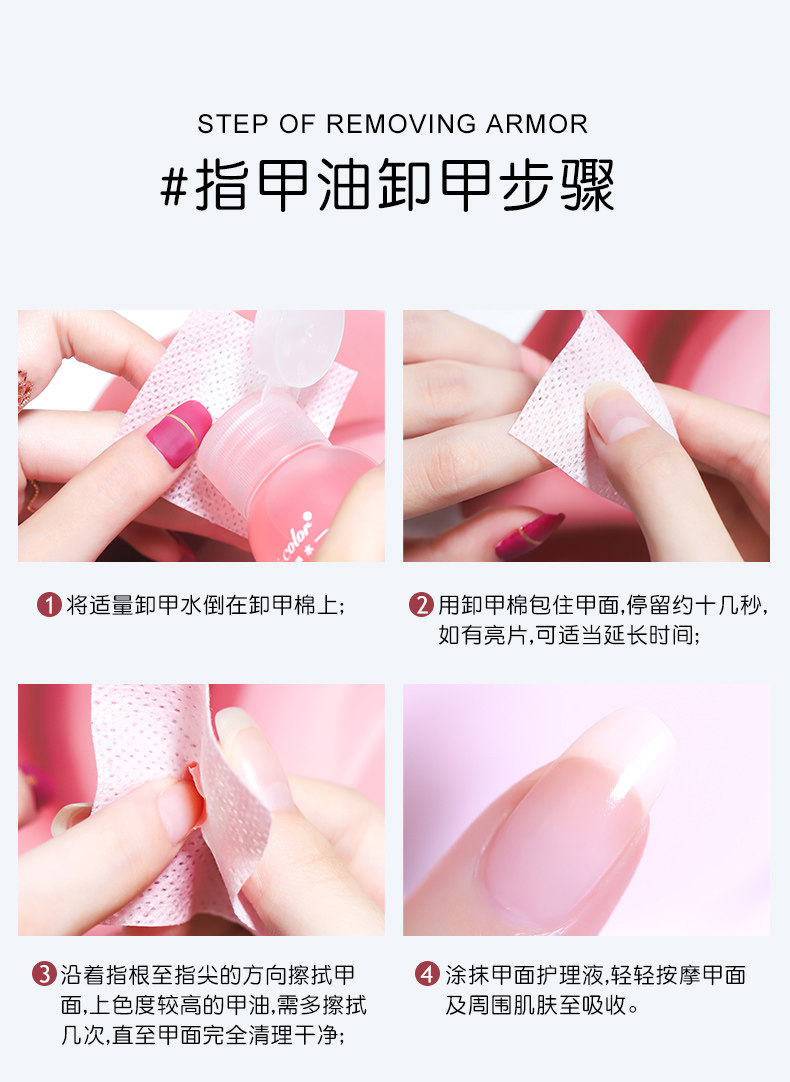 STEP OF REMOVING ARMOR

#指甲油卸甲步骤

color

1 将适量卸甲水倒在卸甲棉上;

2 用卸甲棉包住甲面,停留约十几秒,如有亮片,可适当延长时间;

3 沿着指根至指尖的方向擦拭甲面,上色度较高的甲油,需多擦拭几次,直至甲面完全清理干净;

4 涂抹甲面护理液,轻轻按摩甲面及周围肌肤至吸收。