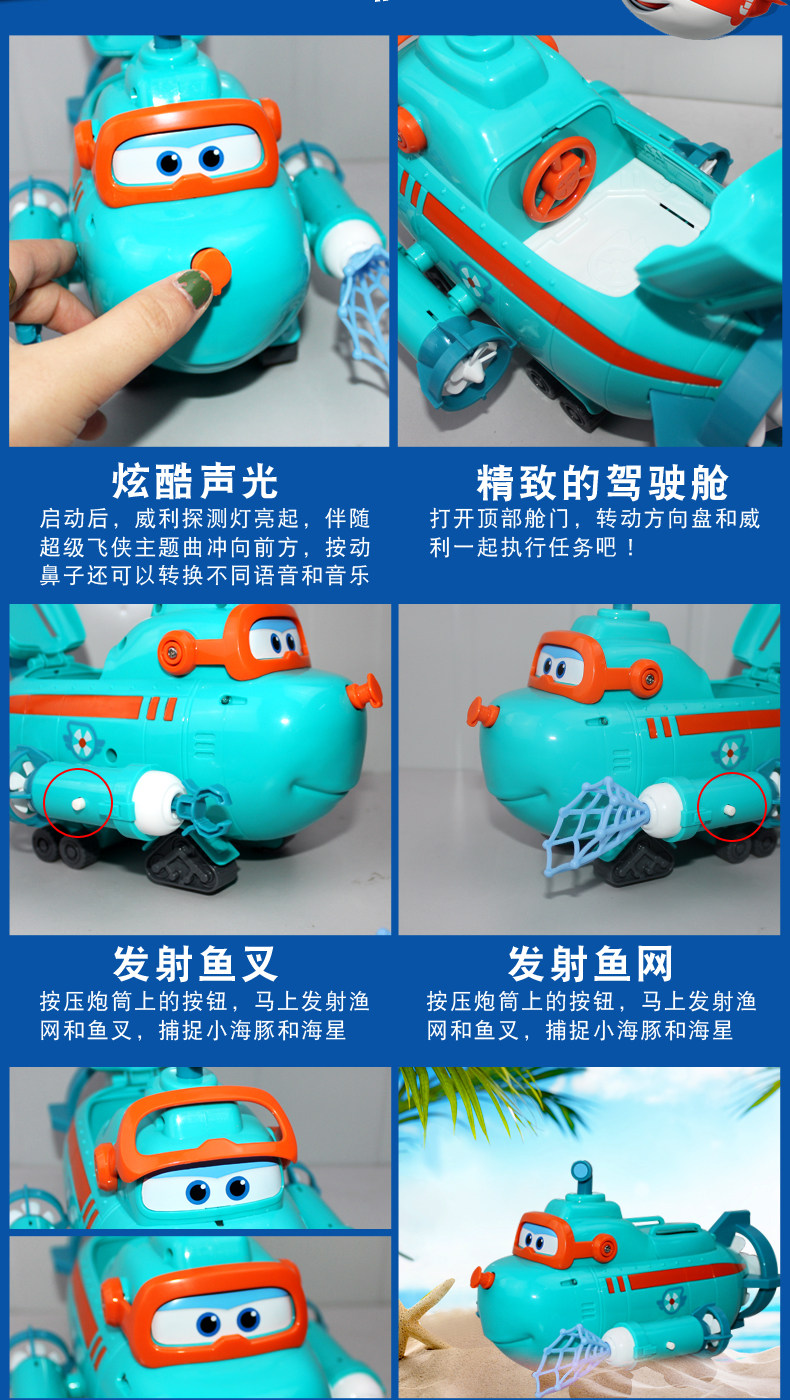 炫酷声光

启动后，威利探测灯亮起，伴随超级飞侠主题曲冲向前方，按动鼻子还可以转换不同语音和音乐

精致的驾驶舱

打开顶部舱门，转动方向盘和威利一起执行任务吧！

发射鱼叉

按压炮筒上的按钮，马上发射渔网和鱼叉，捕捉小海豚和海星

发射鱼网

按压炮筒上的按钮，马上发射渔网和鱼叉，捕捉小海豚和海星