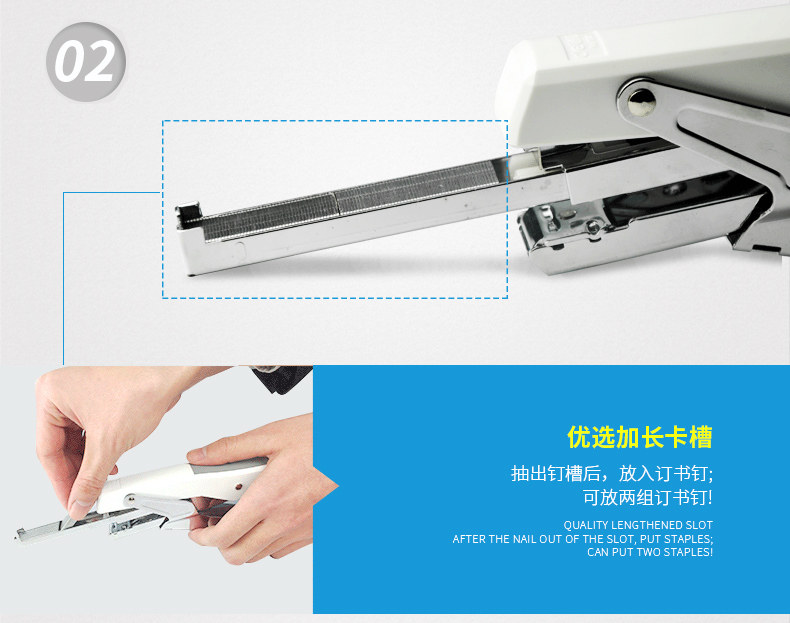 02

优选加长卡槽

抽出钉槽后，放入订书钉；
可放两组订书钉！

QUALITY LENGTHENED SLOT
AFTER THE NAIL OUT OF THE SLOT, PUT STAPLES;
CAN PUT TWO STAPLES!