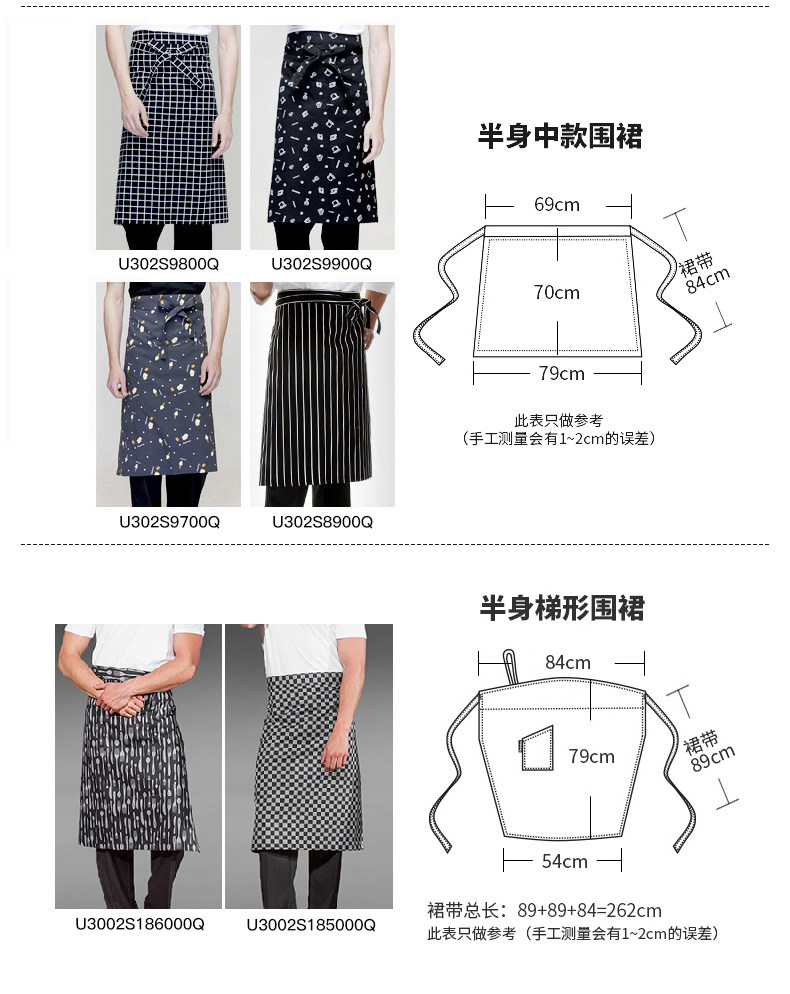 U302S9800Q
U302S9900Q
U302S9700Q
U302S8900Q

半身中款围裙

69cm
70cm
79cm
裙带
84cm

此表只做参考
（手工测量会有1~2cm的误差）

U3002S186000Q
U3002S185000Q

半身梯形围裙

84cm
79cm
54cm
裙带
89cm

裙带总长：89+89+84=262cm
此表只做参考（手工测量会有1~2cm的误差）