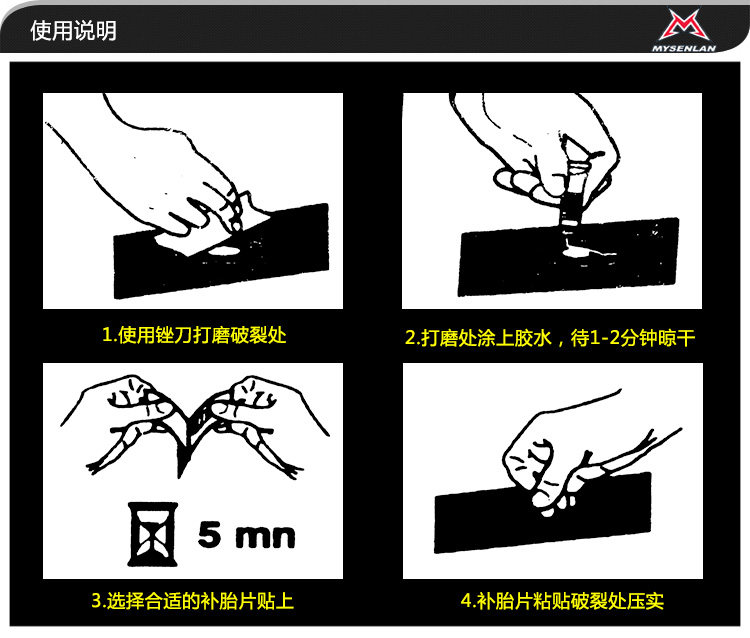 使用说明

MYSENLAN

1.使用锉刀打磨破裂处

2.打磨处涂上胶水，待1-2分钟晾干

5 mn

3.选择合适的补胎片贴上

4.补胎片粘贴破裂处压实