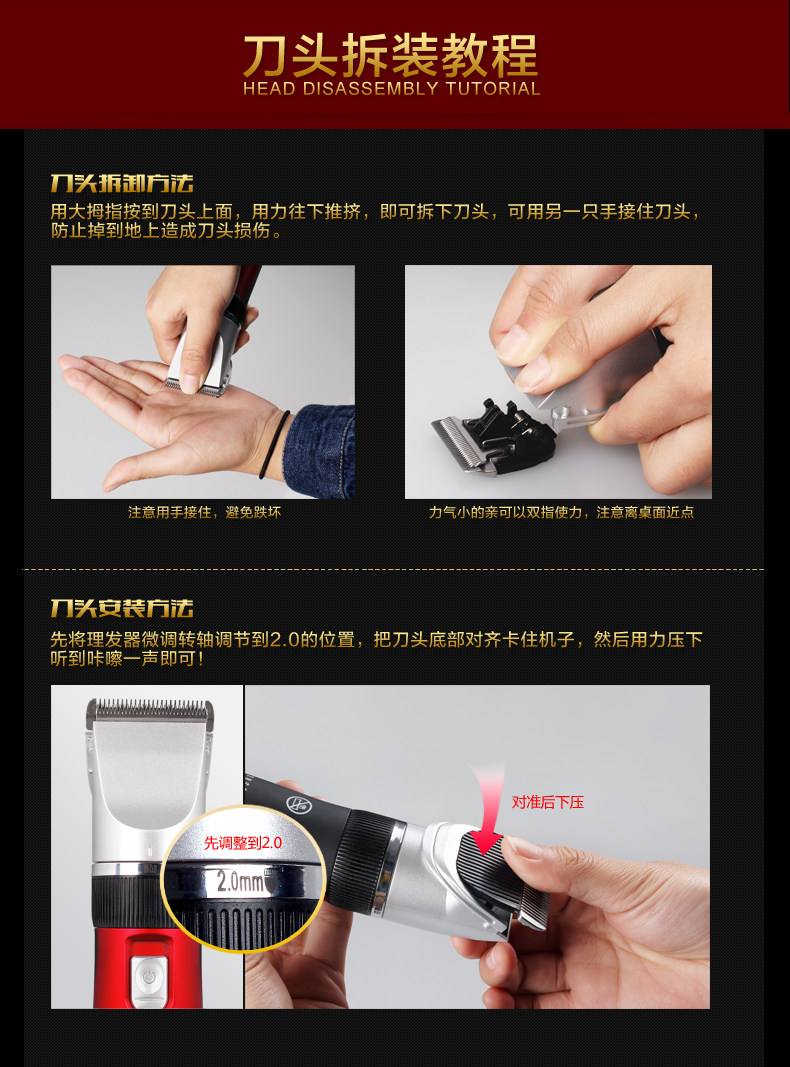 刀头拆装教程
HEAD DISASSEMBLY TUTORIAL

刀头拆卸方法
用大拇指按到刀头上面，用力往下推挤，即可拆下刀头，可用另一只手接住刀头，防止掉到地上造成刀头损伤。

注意用手接住，避免跌坏

力气小的亲可以双指使力，注意离桌面近点

刀头安装方法
先将理发器微调转轴调节到2.0的位置，把刀头底部对齐卡住机子，然后用力压下听到咔嚓一声即可！

先调整到2.0

2.0mm

对准后下压