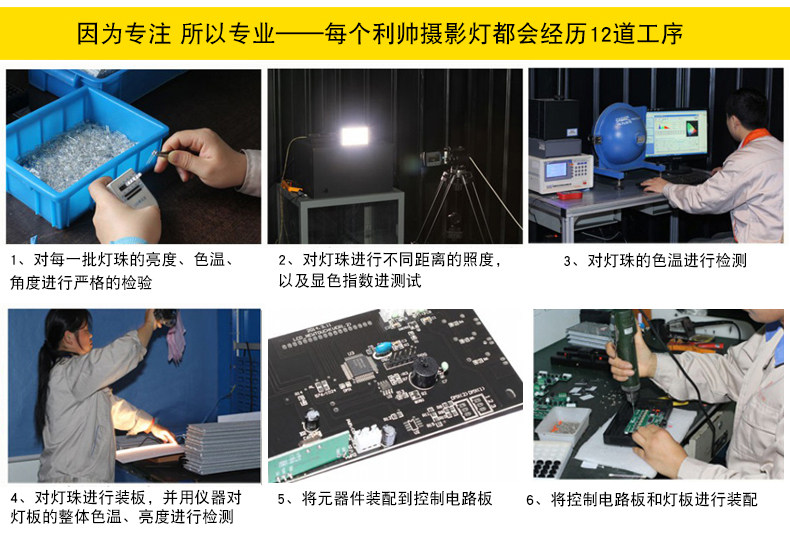 因为专注 所以专业——每个利帅摄影灯都会经历12道工序

1、对每一批灯珠的亮度、色温、角度进行严格的检验

2、对灯珠进行不同距离的照度，以及显色指数进测试

3、对灯珠的色温进行检测

4、对灯珠进行装板，并用仪器对灯板的整体色温、亮度进行检测

5、将元器件装配到控制电路板

6、将控制电路板和灯板进行装配