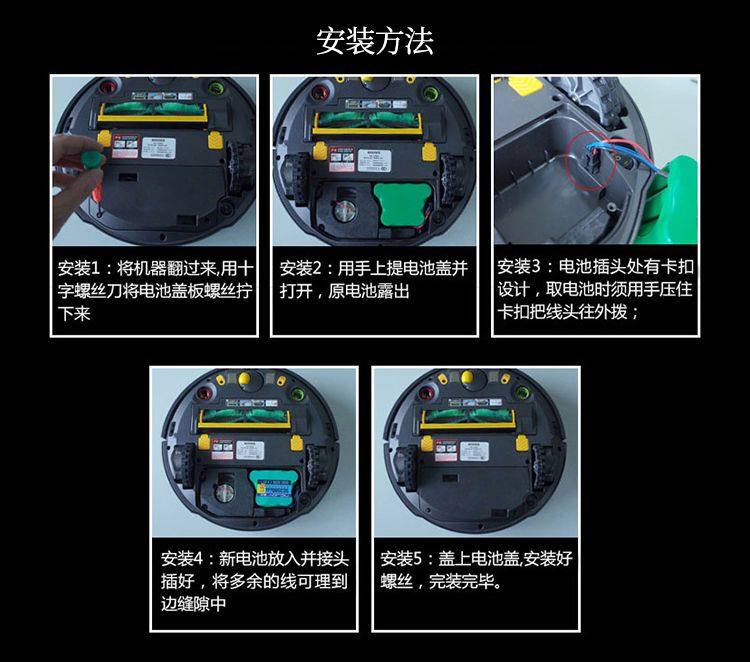 安装方法

安装1：将机器翻过来,用十字螺丝刀将电池盖板螺丝拧下来

安装2：用手上提电池盖并打开，原电池露出

安装3：电池插头处有卡扣设计，取电池时须用手压住卡扣把线头往外拨；

安装4：新电池放入并接头插好，将多余的线可理到边缝隙中

安装5：盖上电池盖,安装好螺丝，完装完毕。