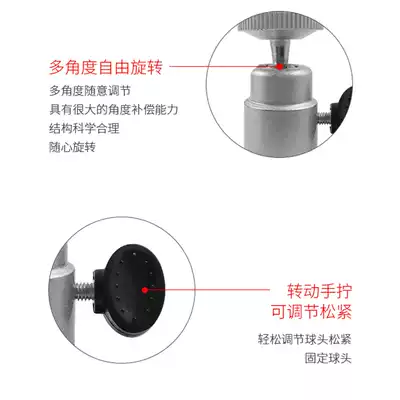 多角度自由旋转

多角度随意调节
具有很大的角度补偿能力
结构科学合理
随心旋转

转动手拧
可调节松紧

轻松调节球头松紧
固定球头