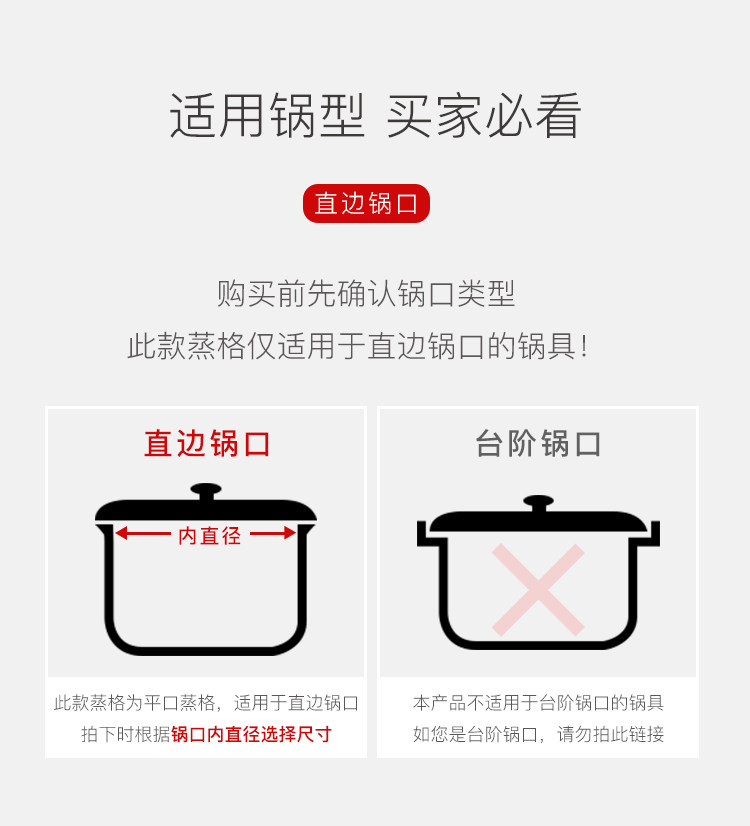 适用锅型 买家必看

直边锅口

购买前先确认锅口类型
此款蒸格仅适用于直边锅口的锅具!

直边锅口

内直径

此款蒸格为平口蒸格，适用于直边锅口
拍下时根据锅口内直径选择尺寸

台阶锅口

本产品不适用于台阶锅口的锅具
如您是台阶锅口，请勿拍此链接