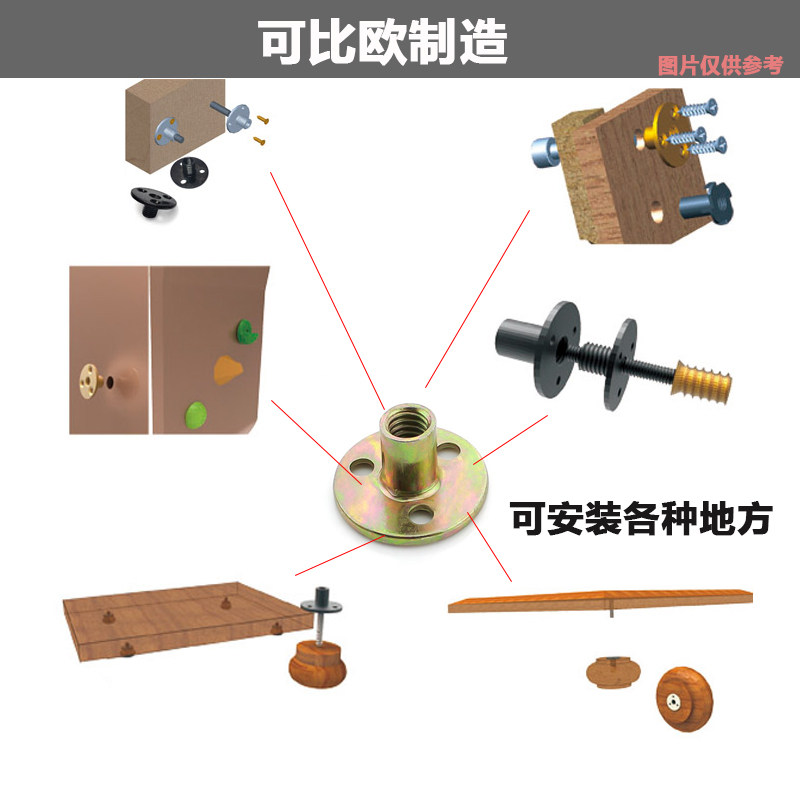 可比欧制造

图片仅供参考

可安装各种地方