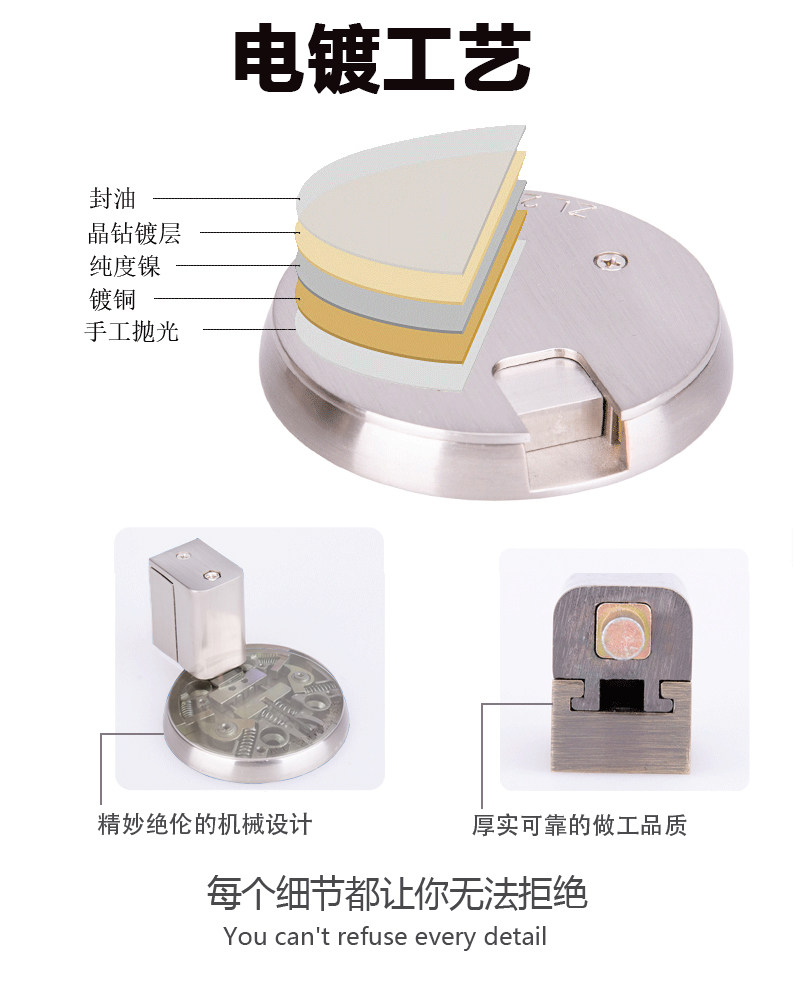 电镀工艺

封油
晶钻镀层
纯度镍
镀铜
手工抛光

精妙绝伦的机械设计

厚实可靠的做工品质

每个细节都让你无法拒绝
You can't refuse every detail