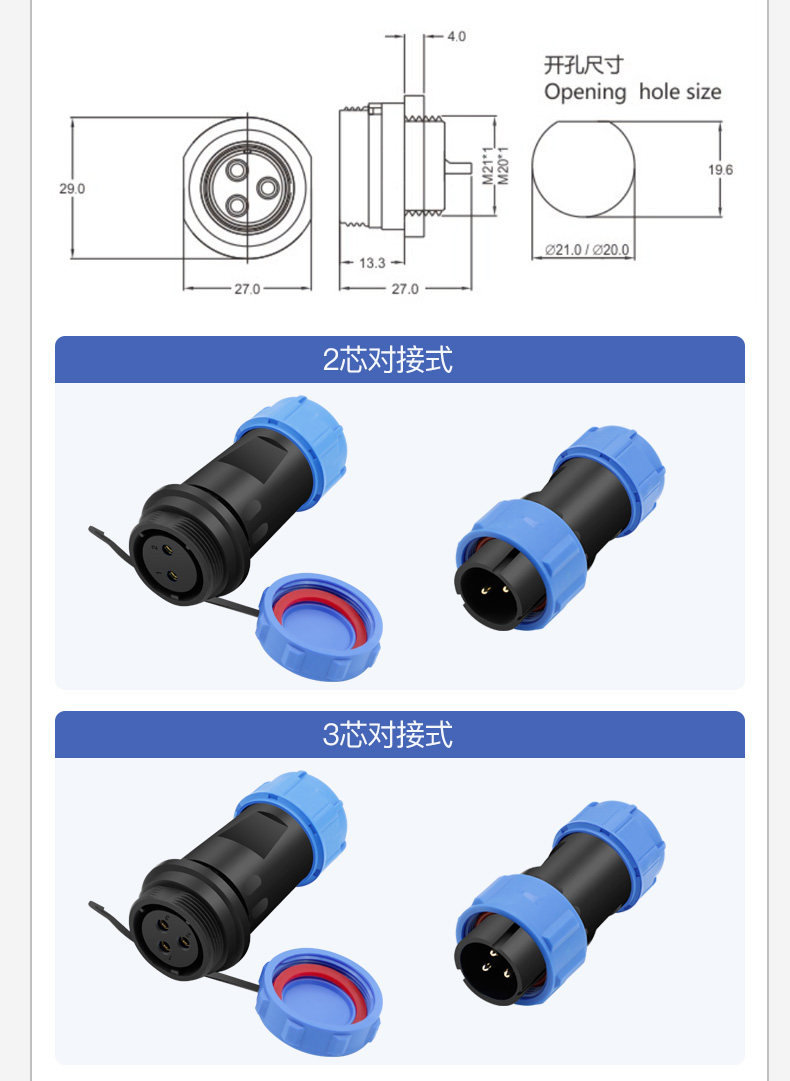 4.0

开孔尺寸
Opening hole size

29.0

M21*1
M20*1

19.6

13.3

27.0

27.0

∅21.0 / ∅20.0

2芯对接式

3芯对接式