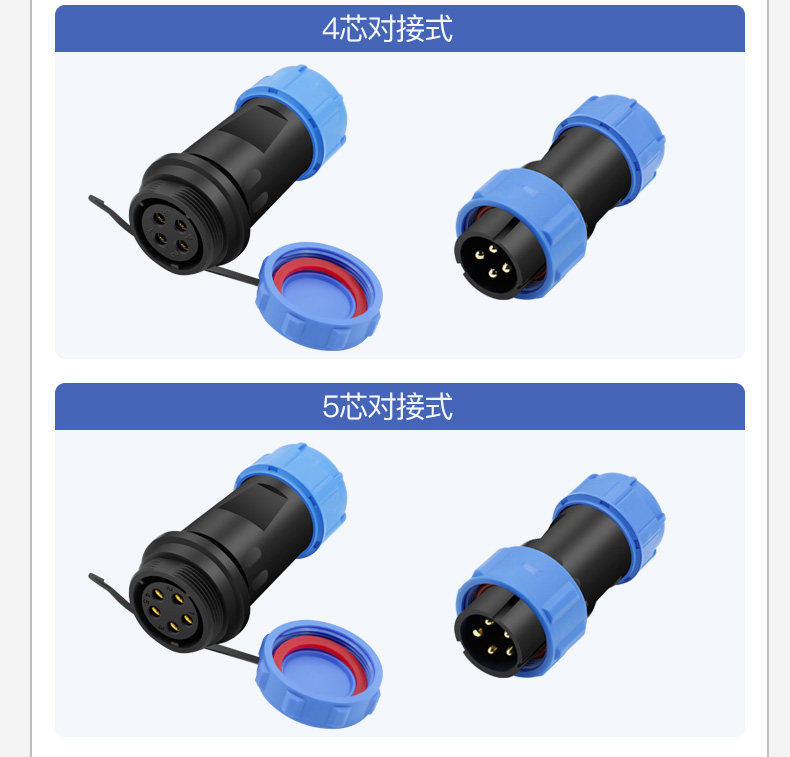 4芯对接式

5芯对接式