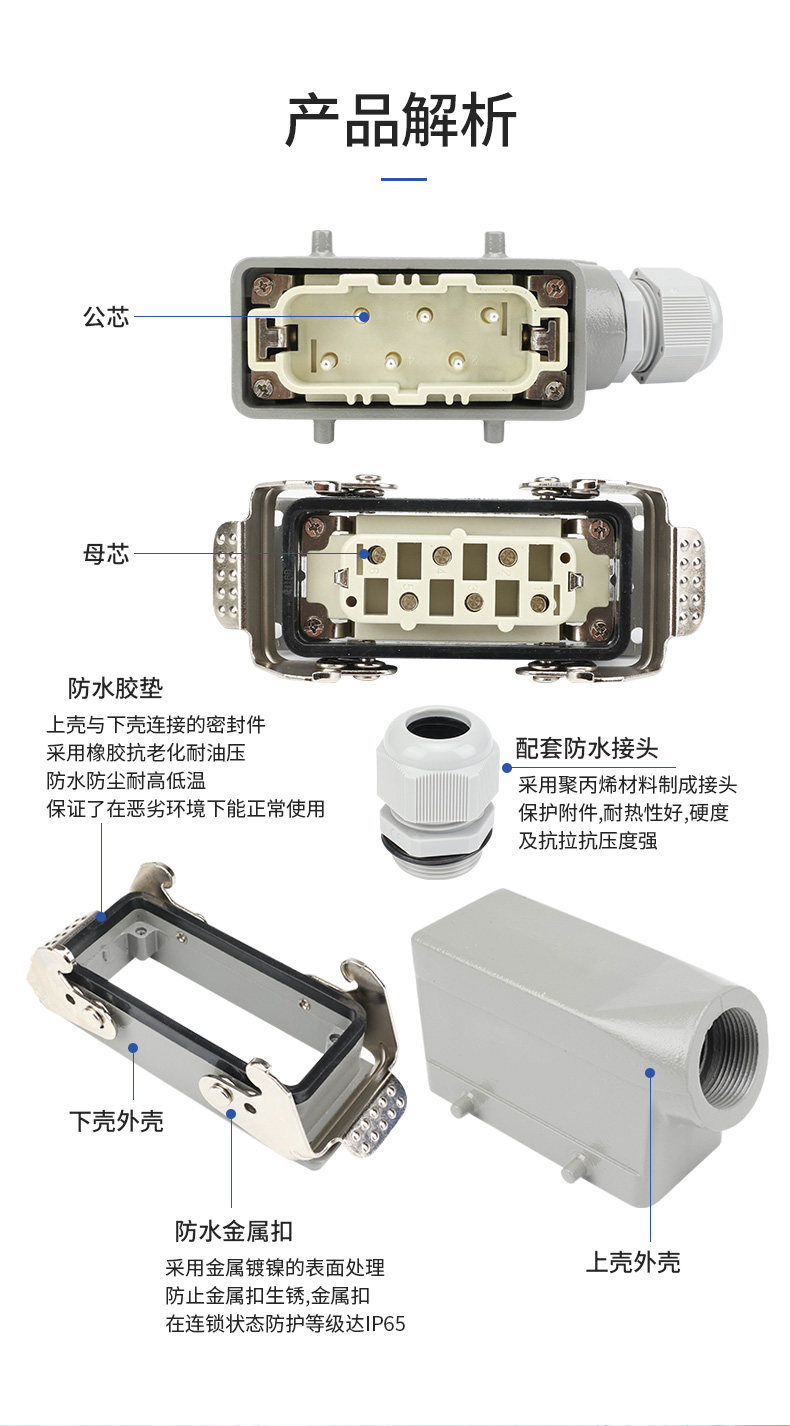 产品解析

公芯

母芯

防水胶垫

上壳与下壳连接的密封件
采用橡胶抗老化耐油压
防水防尘耐高低温
保证了在恶劣环境下能正常使用

配套防水接头

采用聚丙烯材料制成接头
保护附件,耐热性好,硬度
及抗拉抗压度强

下壳外壳

防水金属扣

采用金属镀镍的表面处理
防止金属扣生锈,金属扣
在连锁状态防护等级达IP65

上壳外壳