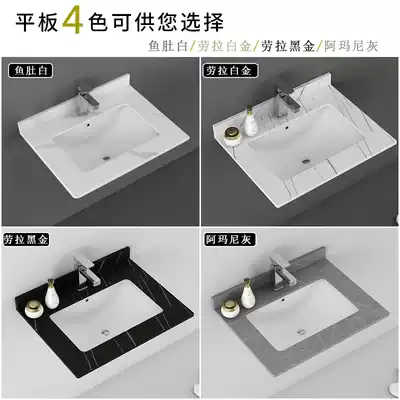 平板4色可供您选择

鱼肚白/劳拉白金/劳拉黑金/阿玛尼灰

鱼肚白

劳拉白金

劳拉黑金

阿玛尼灰