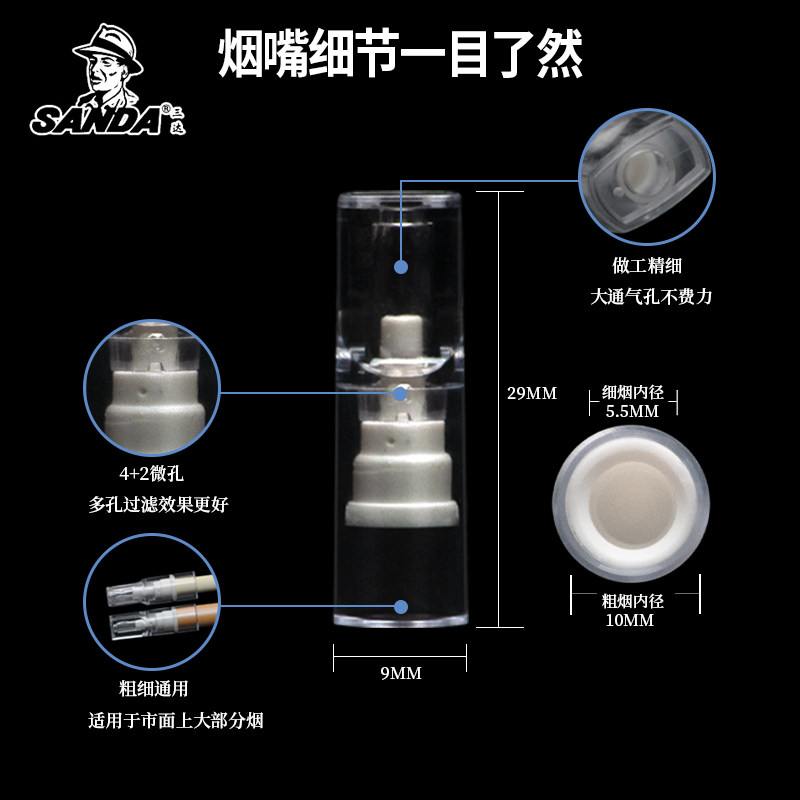 SANDA® 三达

烟嘴细节一目了然

做工精细
大通气孔不费力

4+2微孔
多孔过滤效果更好

29MM

细烟内径
5.5MM

粗烟内径
10MM

9MM

粗细通用
适用于市面上大部分烟