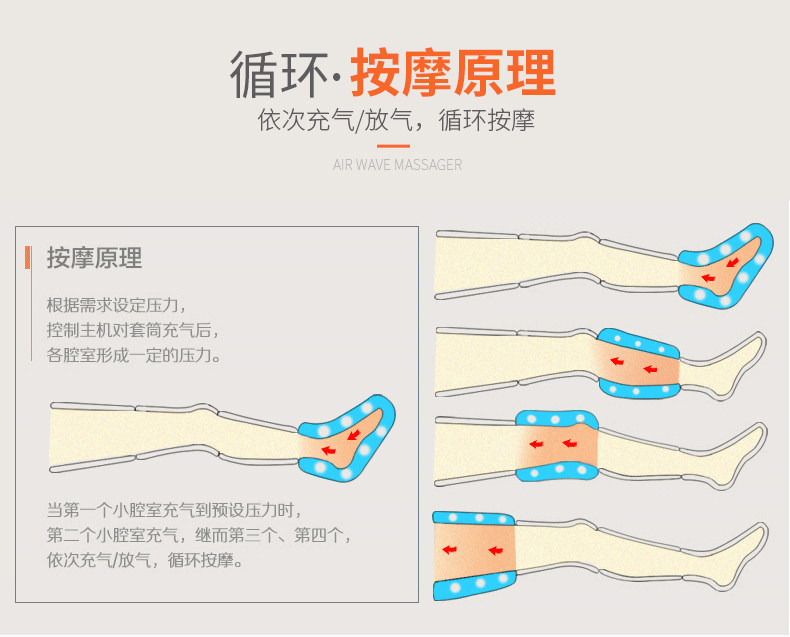 循环·按摩原理

依次充气/放气，循环按摩

AIR WAVE MASSAGER

按摩原理

根据需求设定压力，
控制主机对套筒充气后，
各腔室形成一定的压力。

当第一个小腔室充气到预设压力时，
第二个小腔室充气，继而第三个、第四个，
依次充气/放气，循环按摩。