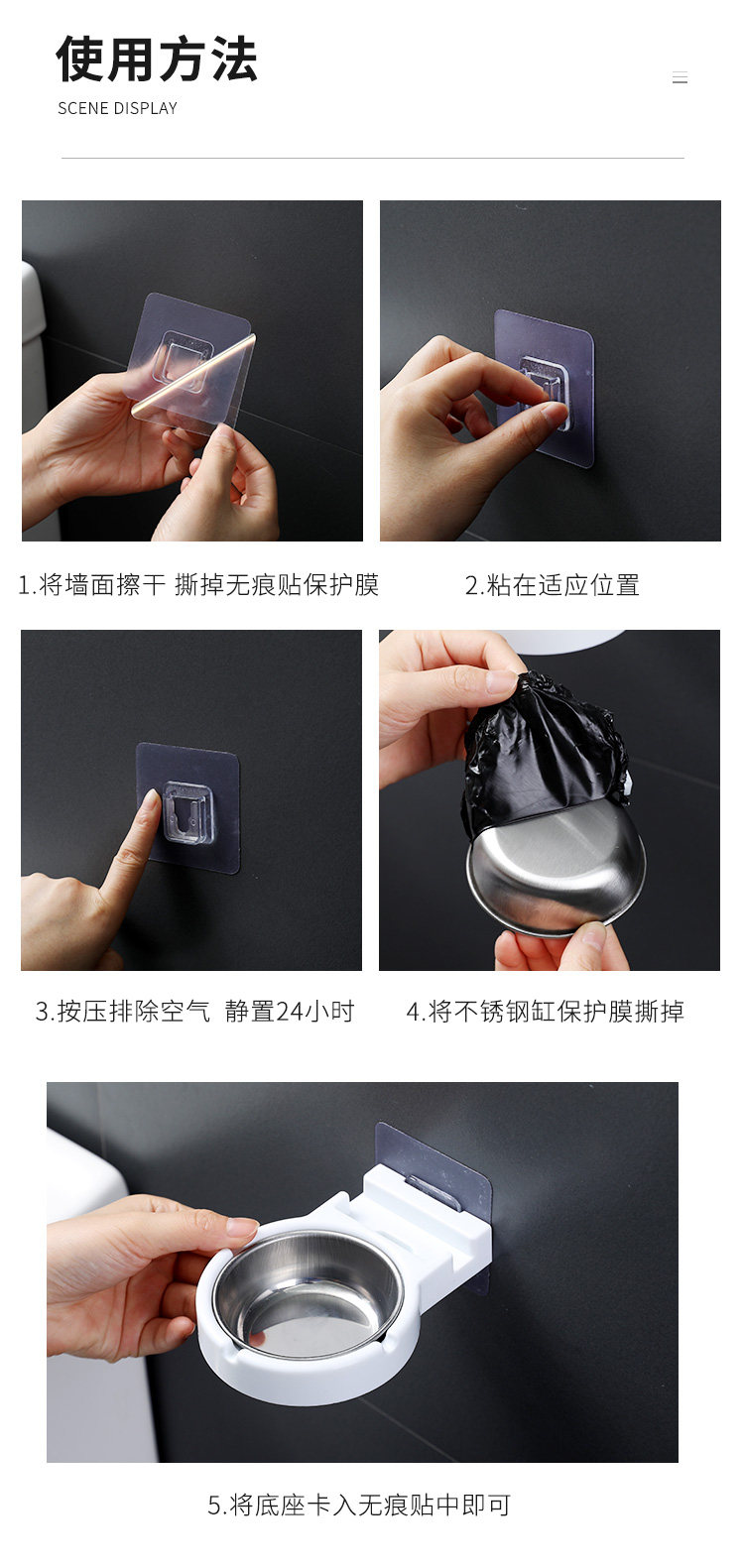 使用方法
SCENE DISPLAY

1.将墙面擦干 撕掉无痕贴保护膜

2.粘在适应位置

3.按压排除空气 静置24小时

4.将不锈钢缸保护膜撕掉

5.将底座卡入无痕贴中即可