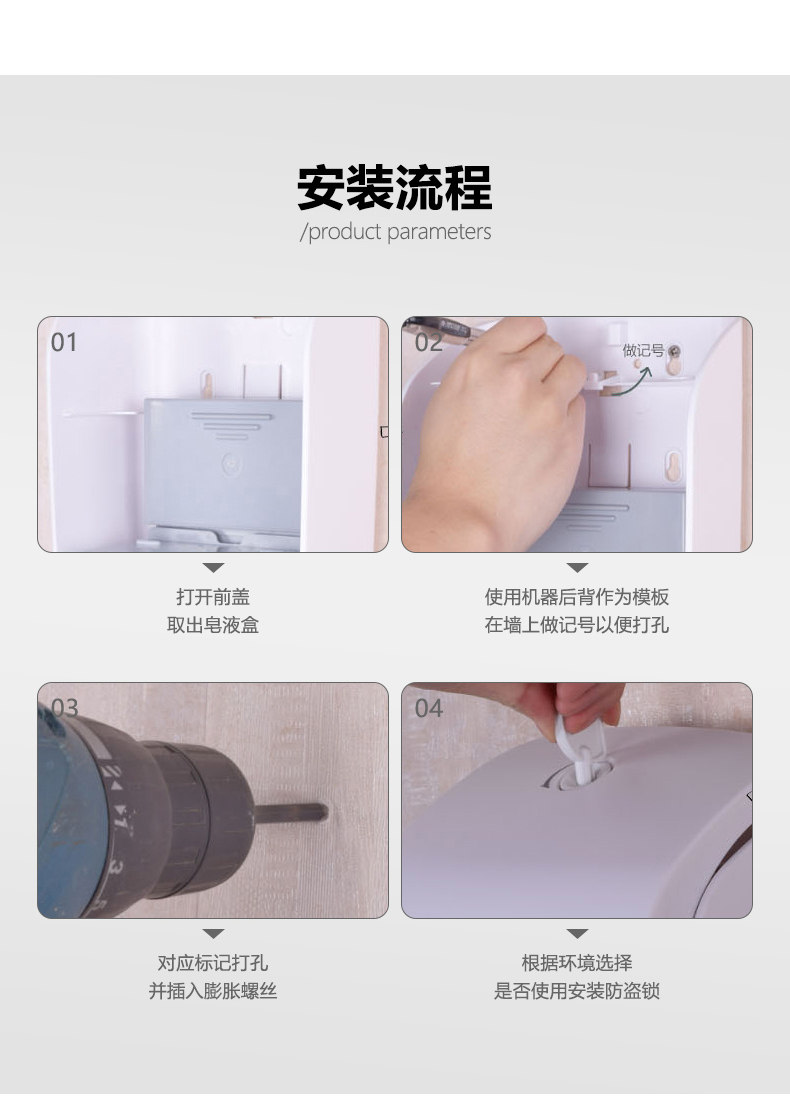 安装流程
/product parameters

01

打开前盖
取出皂液盒

02
做记号

使用机器后背作为模板
在墙上做记号以便打孔

03

对应标记打孔
并插入膨胀螺丝

04

根据环境选择
是否使用安装防盗锁