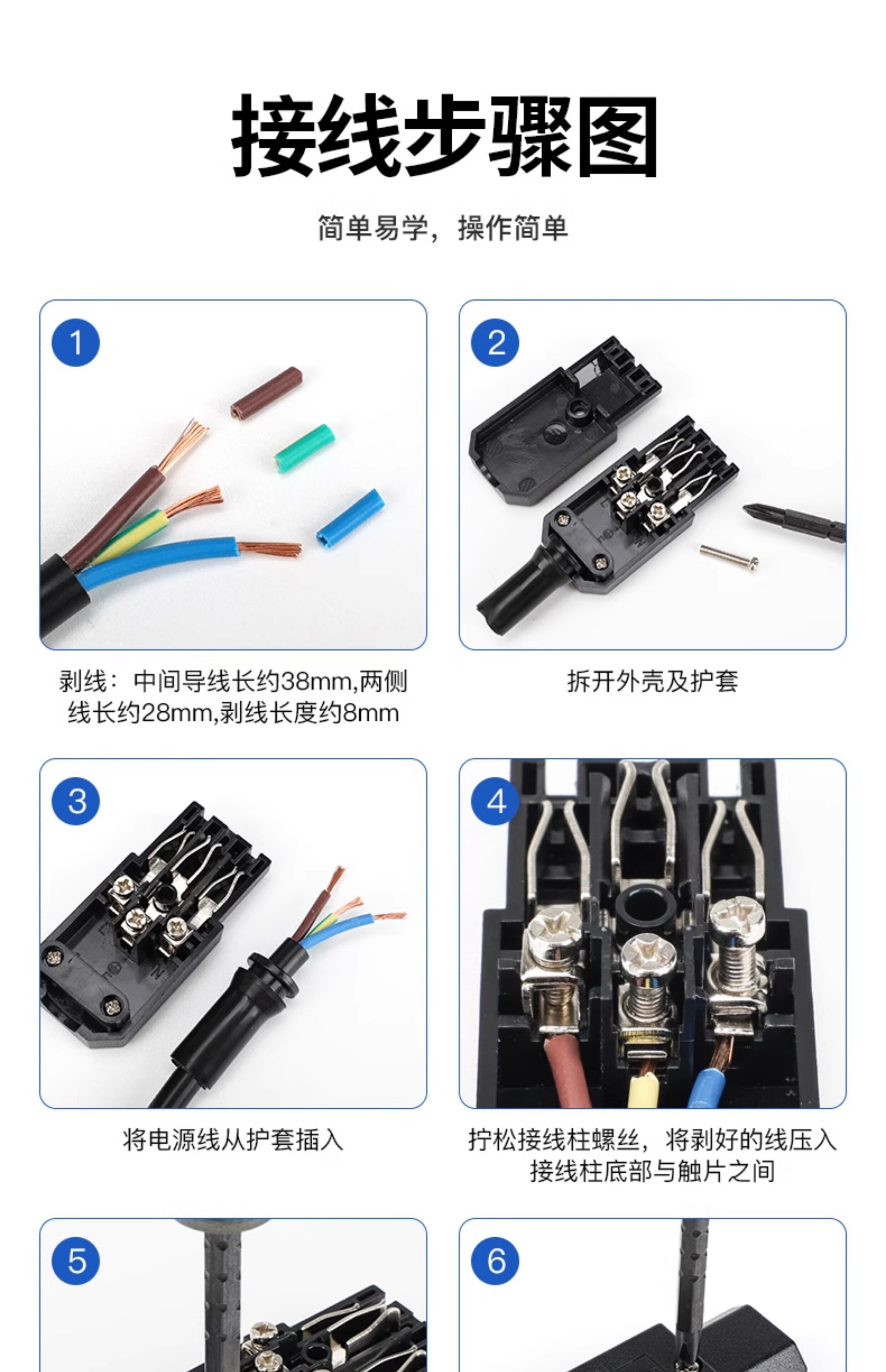 接线步骤图

简单易学，操作简单

1

剥线：中间导线长约38mm,两侧线长约28mm,剥线长度约8mm

2

拆开外壳及护套

3

将电源线从护套插入

4

拧松接线柱螺丝，将剥好的线压入接线柱底部与触片之间

5

6