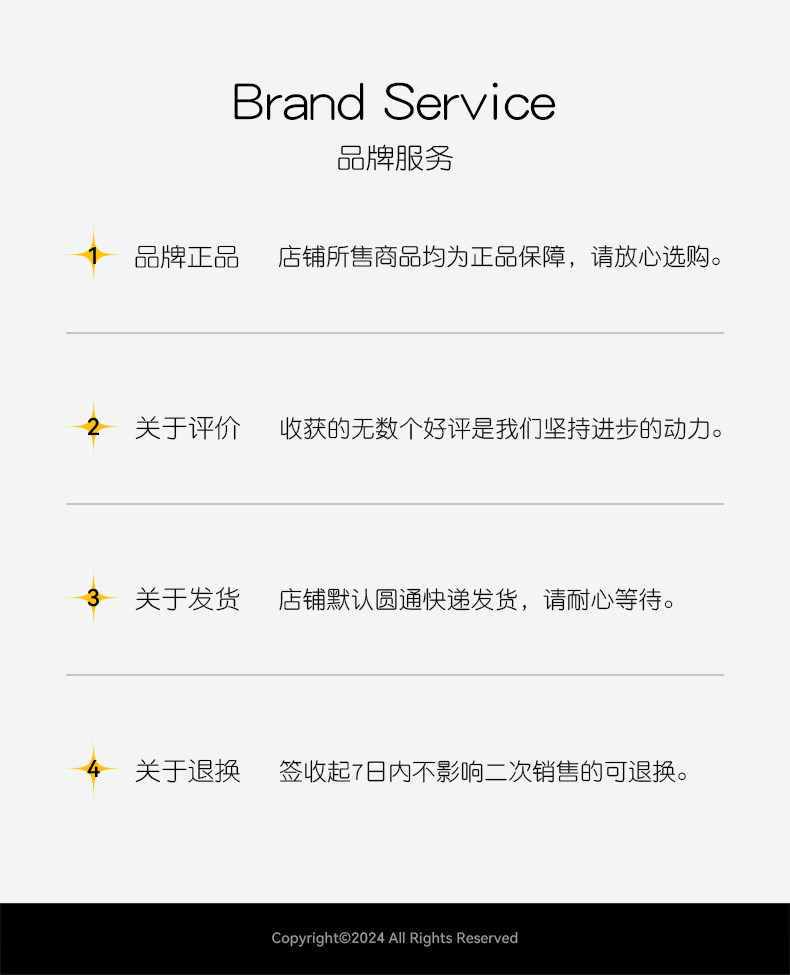 Brand Service
品牌服务

1 品牌正品 店铺所售商品均为正品保障，请放心选购。

2 关于评价 收获的无数个好评是我们坚持进步的动力。

3 关于发货 店铺默认圆通快递发货，请耐心等待。

4 关于退换 签收起7日内不影响二次销售的可退换。

Copyright©2024 All Rights Reserved