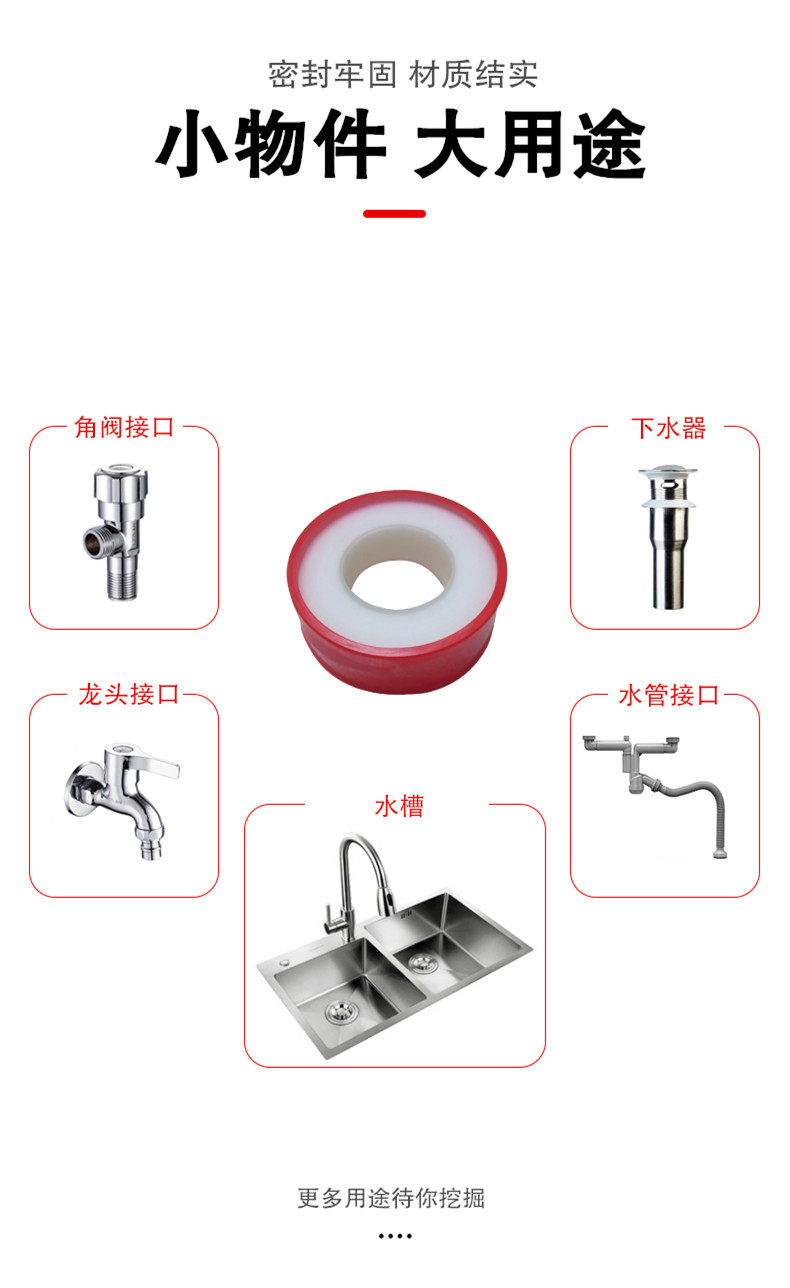 密封牢固 材质结实

小物件 大用途

角阀接口

下水器

龙头接口

水管接口

水槽

更多用途待你挖掘

....