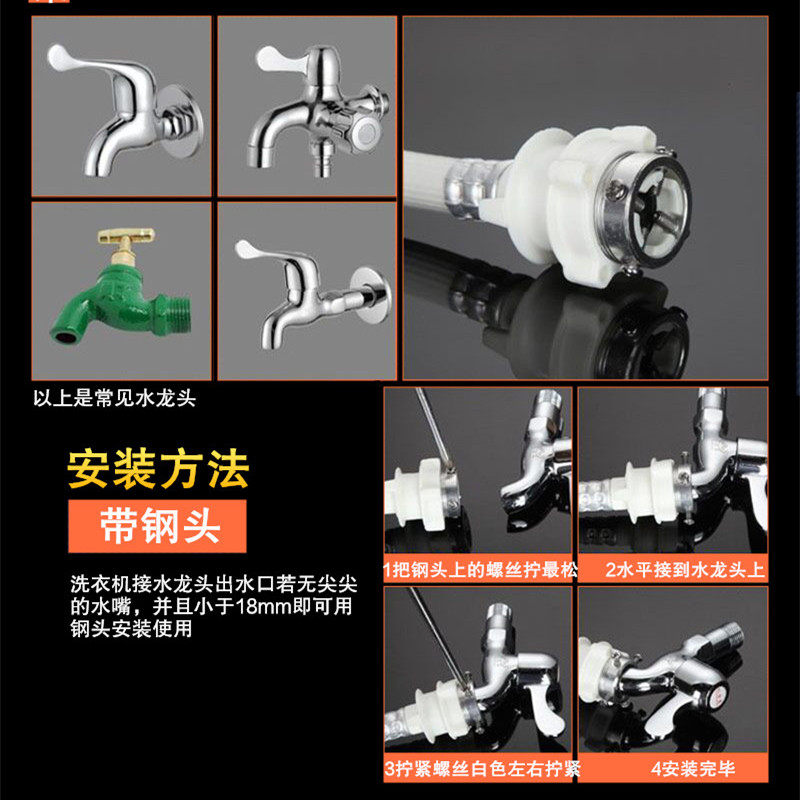 以上是常见水龙头

安装方法

带钢头

洗衣机接水龙头出水口若无尖尖的水嘴，并且小于18mm即可用钢头安装使用

1把钢头上的螺丝拧最松

2水平接到水龙头上

3拧紧螺丝白色左右拧紧

4安装完毕