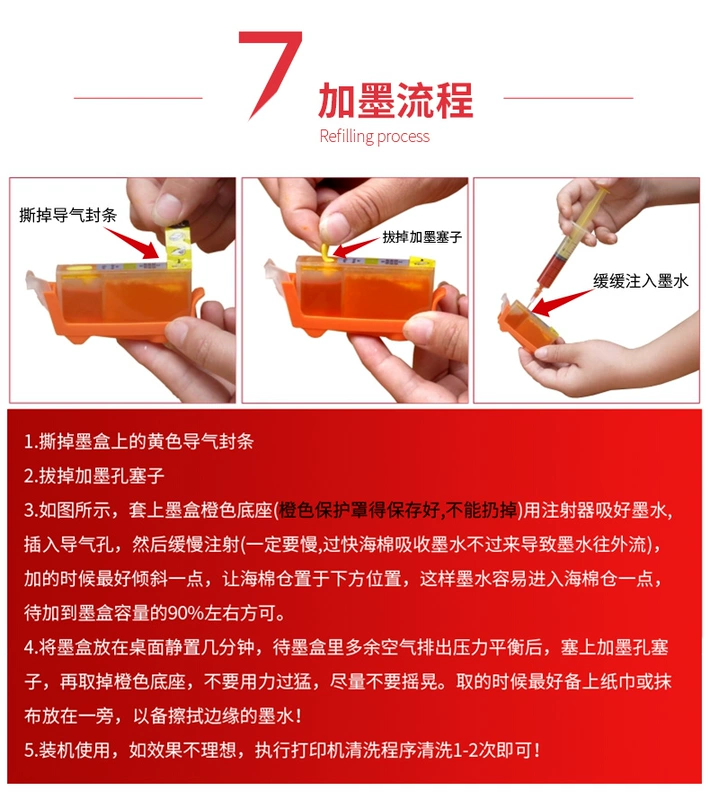 7 加墨流程

Refilling process

撕掉导气封条

拔掉加墨塞子

缓缓注入墨水

1.撕掉墨盒上的黄色导气封条

2.拔掉加墨孔塞子

3.如图所示，套上墨盒橙色底座(橙色保护罩得保存好,不能扔掉)用注射器吸好墨水，插入导气孔，然后缓慢注射(一定要慢,过快海棉吸收墨水不过来导致墨水往外流)，加的时候最好倾斜一点，让海棉仓置于下方位置，这样墨水容易进入海棉仓一点，待加到墨盒容量的90%左右方可。

4.将墨盒放在桌面静置几分钟，待墨盒里多余空气排出压力平衡后，塞上加墨孔塞子，再取掉橙色底座，不要用力过猛，尽量不要摇晃。取的时候最好备上纸巾或抹布放在一旁，以备擦拭边缘的墨水！

5.装机使用，如效果不理想，执行打印机清洗程序清洗1-2次即可！