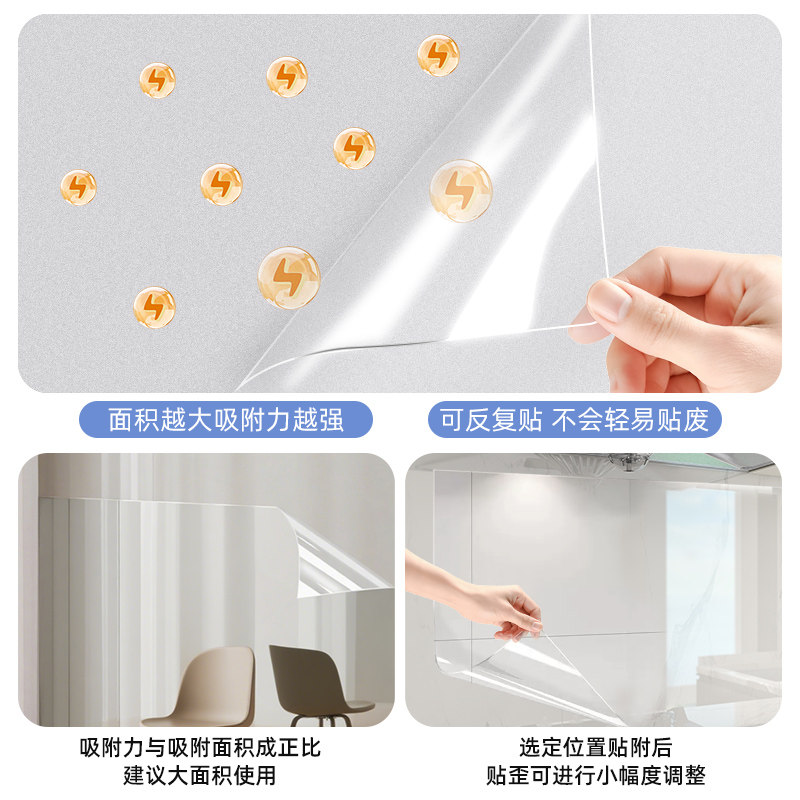 面积越大吸附力越强

可反复贴 不会轻易贴废

吸附力与吸附面积成正比
建议大面积使用

选定位置贴附后
贴歪可进行小幅度调整