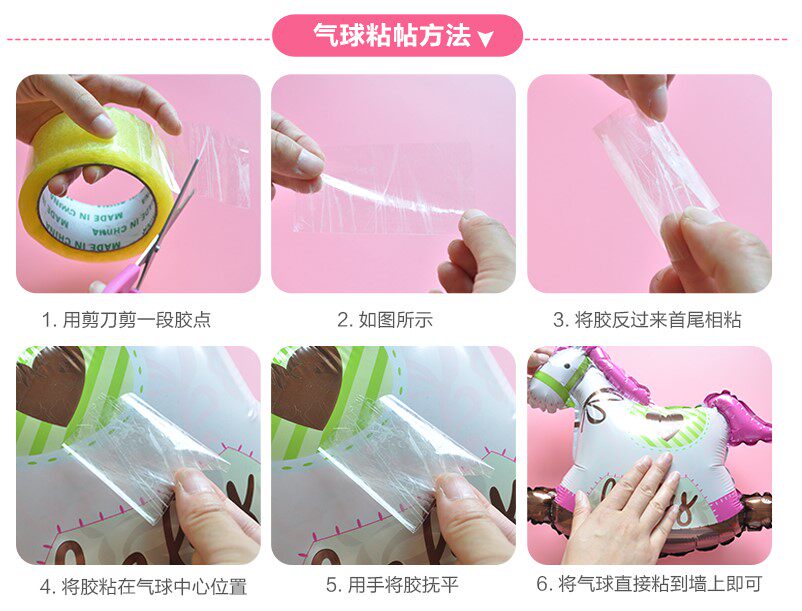 气球粘帖方法

MADE IN CHINA
MADE IN CHINA

1. 用剪刀剪一段胶点

2. 如图所示

3. 将胶反过来首尾相粘

4. 将胶粘在气球中心位置

5. 用手将胶抚平

6. 将气球直接粘到墙上即可