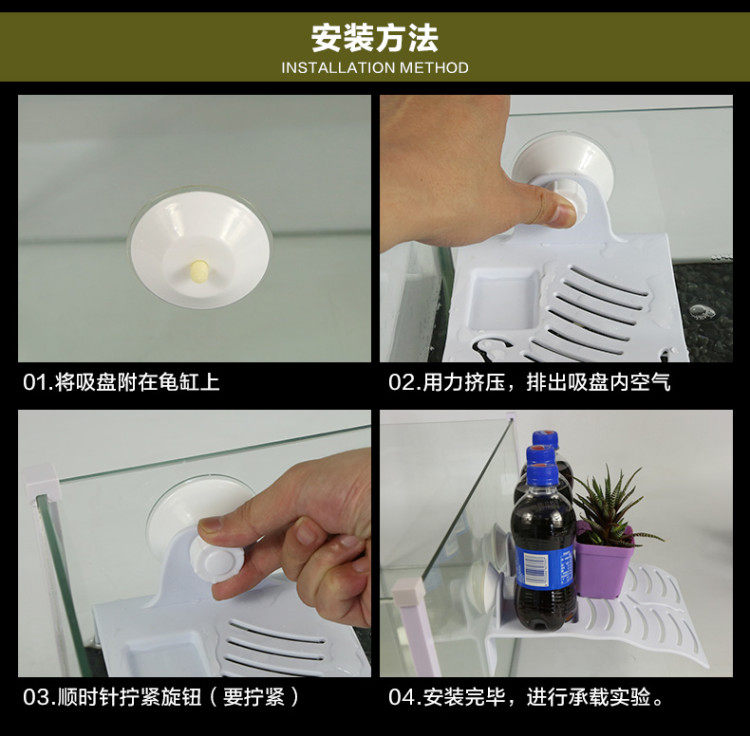 安装方法
INSTALLATION METHOD

01.将吸盘附在龟缸上

02.用力挤压，排出吸盘内空气

03.顺时针拧紧旋钮（要拧紧）

04.安装完毕，进行承载实验。