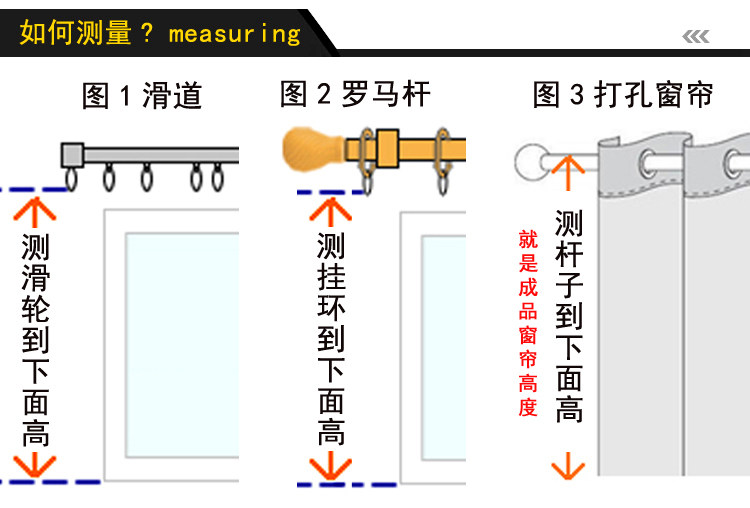 如何测量？ measuring

图 1 滑道

测滑轮到下面高

图 2 罗马杆

测挂环到下面高

图 3 打孔窗帘

就是成品窗帘高度

测杆子到下面高