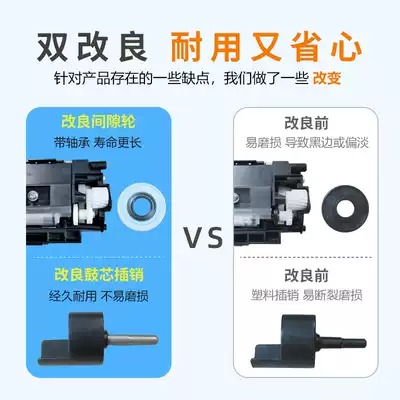 双改良 耐用又省心

针对产品存在的一些缺点，我们做了一些 改变

改良间隙轮

带轴承 寿命更长

改良鼓芯插销

经久耐用 不易磨损

VS

改良前

易磨损 导致黑边或偏淡

改良前

塑料插销 易断裂磨损