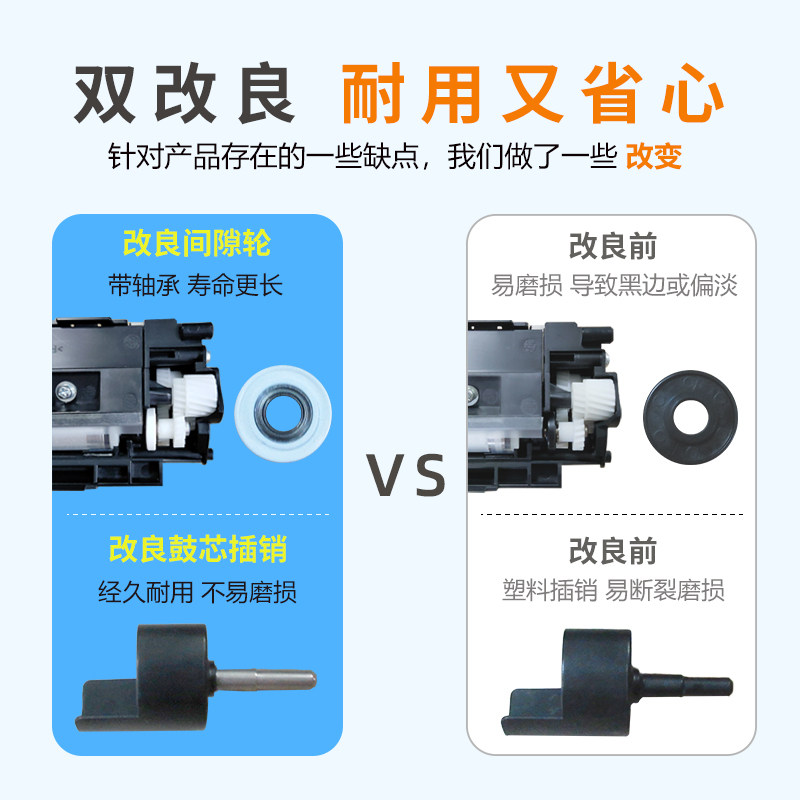 双改良 耐用又省心

针对产品存在的一些缺点，我们做了一些 改变

改良间隙轮

带轴承 寿命更长

改良鼓芯插销

经久耐用 不易磨损

VS

改良前

易磨损 导致黑边或偏淡

改良前

塑料插销 易断裂磨损