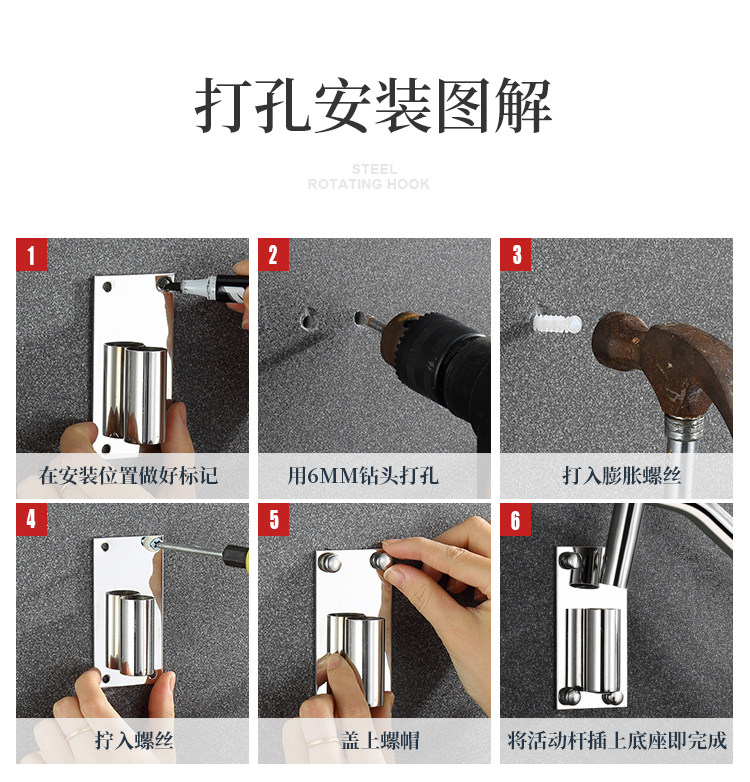 打孔安装图解

STEEL
ROTATING HOOK

1
在安装位置做好标记

2
用6MM钻头打孔

3
打入膨胀螺丝

4
拧入螺丝

5
盖上螺帽

6
将活动杆插上底座即完成