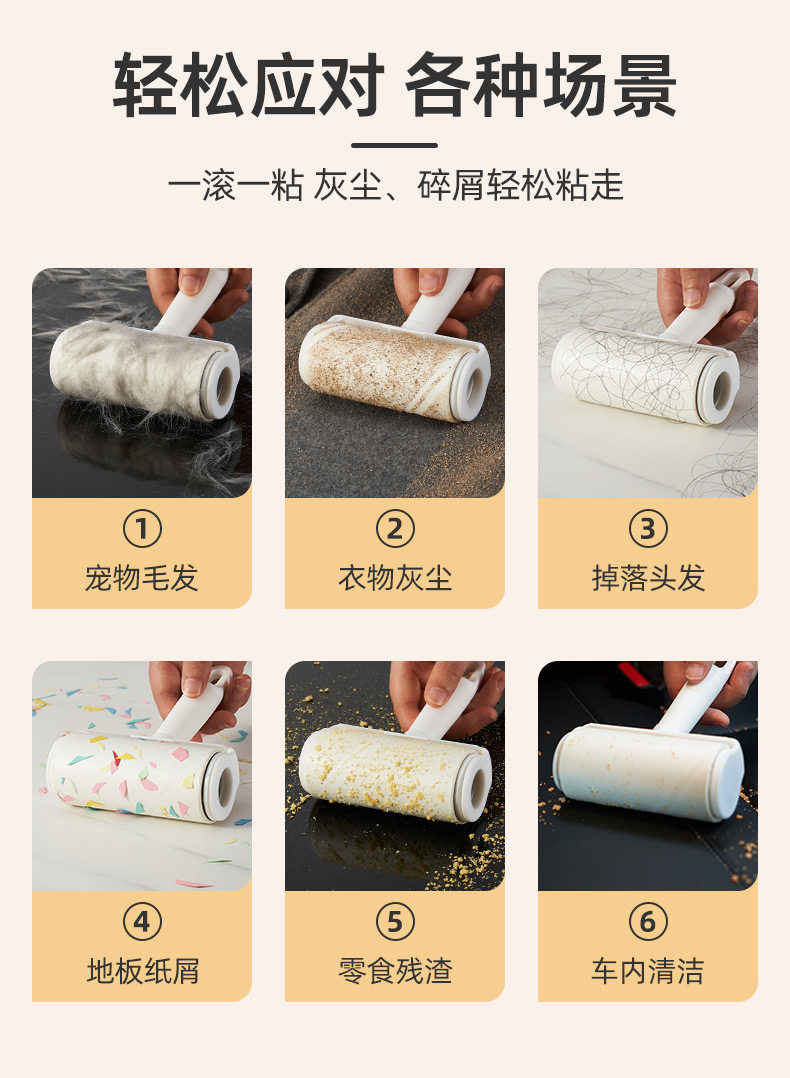 轻松应对 各种场景

一滚一粘 灰尘、碎屑轻松粘走

①
宠物毛发

②
衣物灰尘

③
掉落头发

④
地板纸屑

⑤
零食残渣

⑥
车内清洁