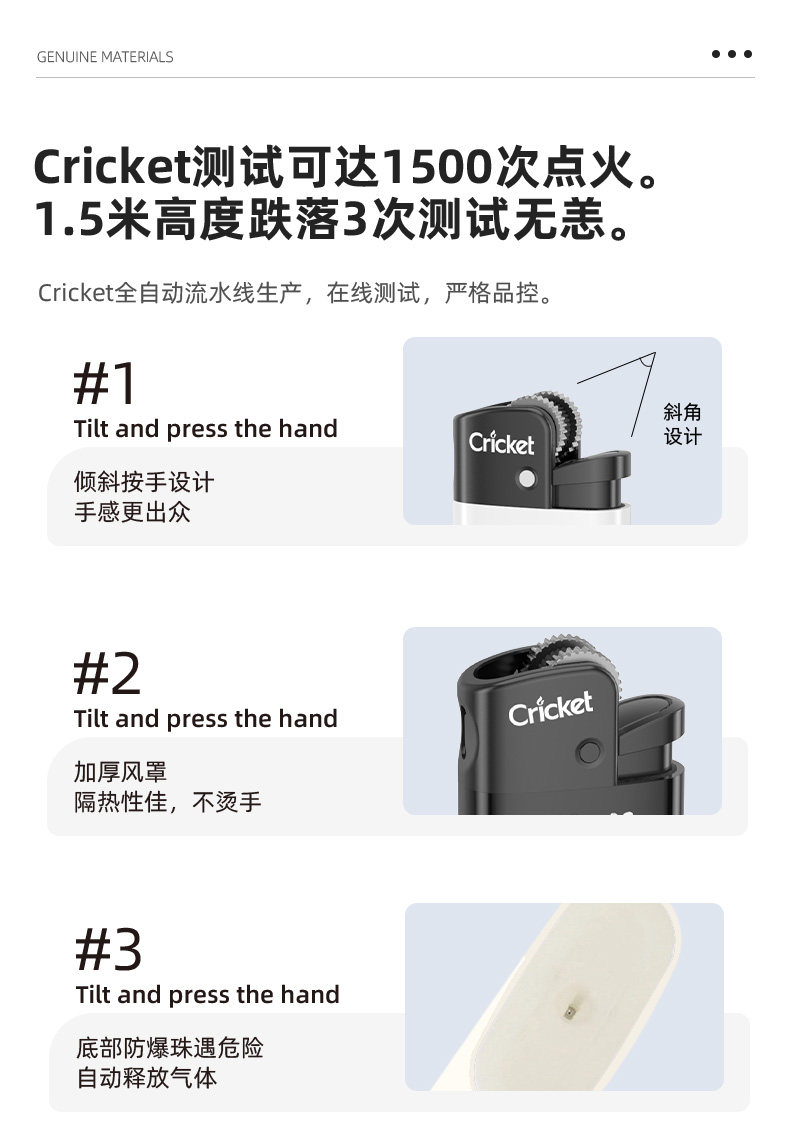 GENUINE MATERIALS

Cricket测试可达1500次点火。
1.5米高度跌落3次测试无恙。

Cricket全自动流水线生产，在线测试，严格品控。

#1
Tilt and press the hand

倾斜按手设计
手感更出众

Cricket

斜角
设计

#2
Tilt and press the hand

加厚风罩
隔热性佳，不烫手

Cricket

#3
Tilt and press the hand

底部防爆珠遇危险
自动释放气体