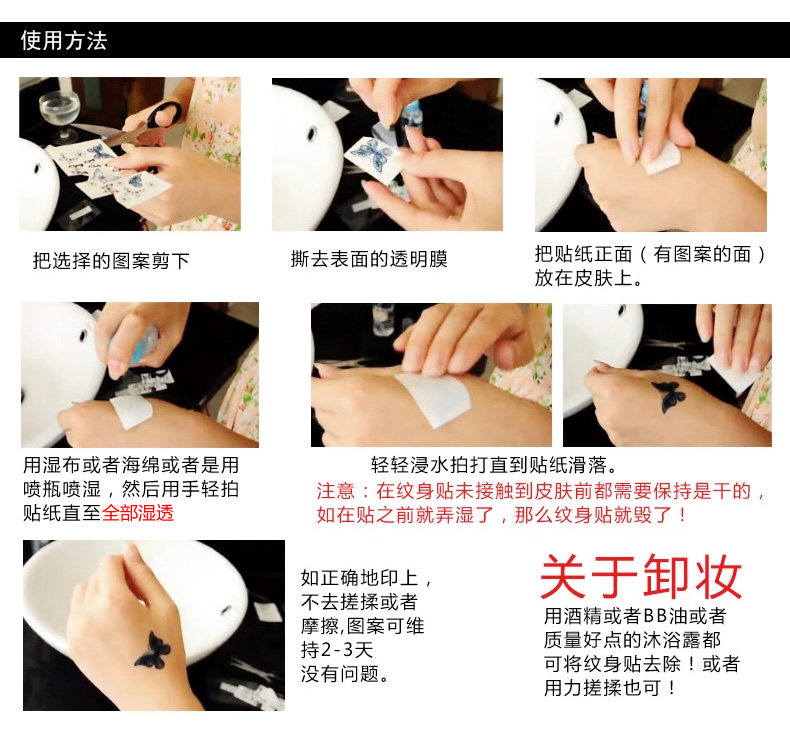 使用方法

把选择的图案剪下

撕去表面的透明膜

把贴纸正面（有图案的面）放在皮肤上。

用湿布或者海绵或者是用喷瓶喷湿，然后用手轻拍贴纸直至全部湿透

轻轻浸水拍打直到贴纸滑落。

注意：在纹身贴未接触到皮肤前都需要保持是干的，如在贴之前就弄湿了，那么纹身贴就毁了！

如正确地印上，不去搓揉或者摩擦,图案可维持2-3天没有问题。

关于卸妆

用酒精或者BB油或者质量好点的沐浴露都可将纹身贴去除！或者用力搓揉也可！