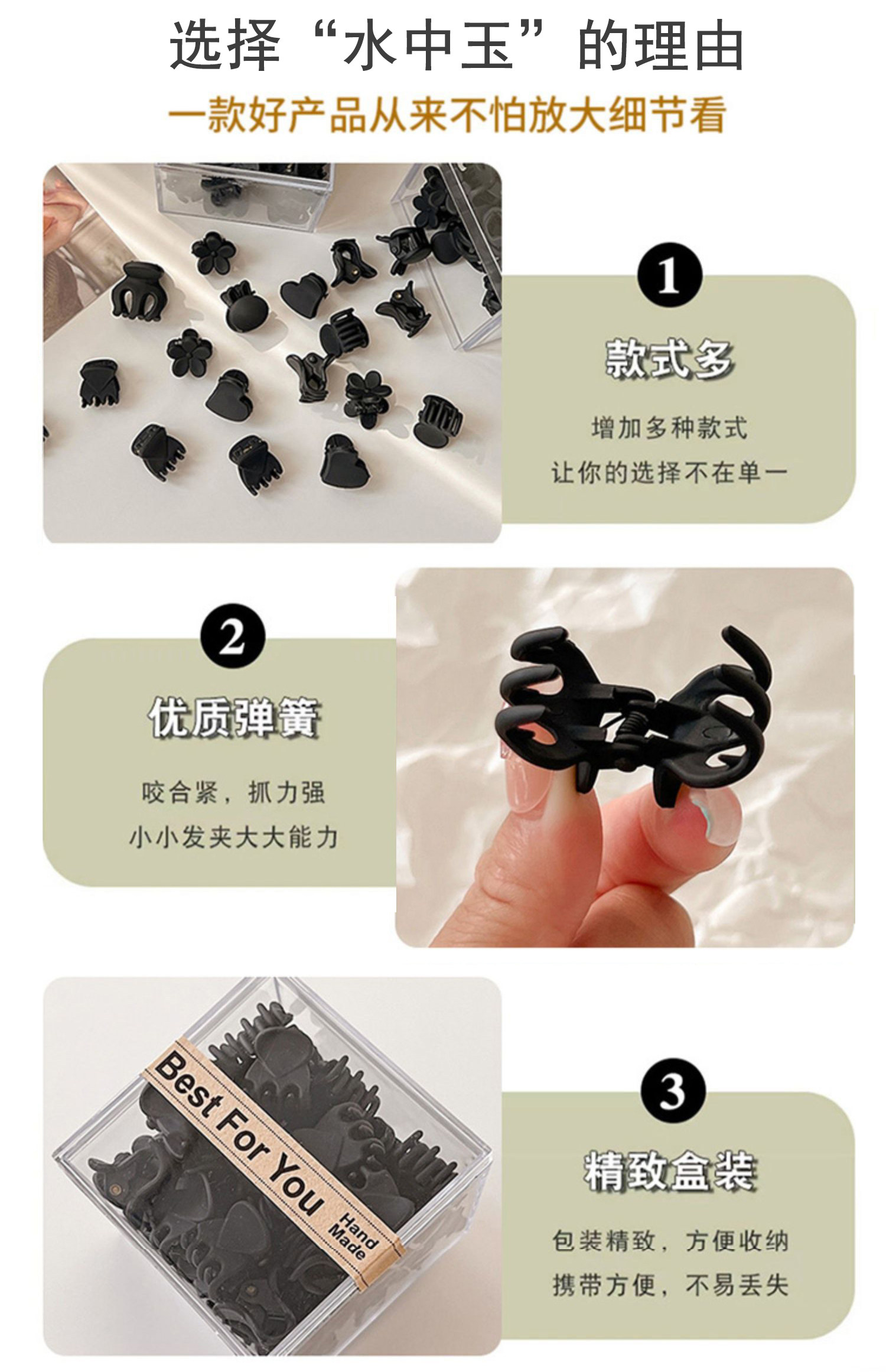 选择“水中玉”的理由

一款好产品从来不怕放大细节看

1

款式多

增加多种款式

让你的选择不在单一

2

优质弹簧

咬合紧，抓力强

小小发夹大大能力

Best For You

Hand Made

3

精致盒装

包装精致，方便收纳

携带方便，不易丢失