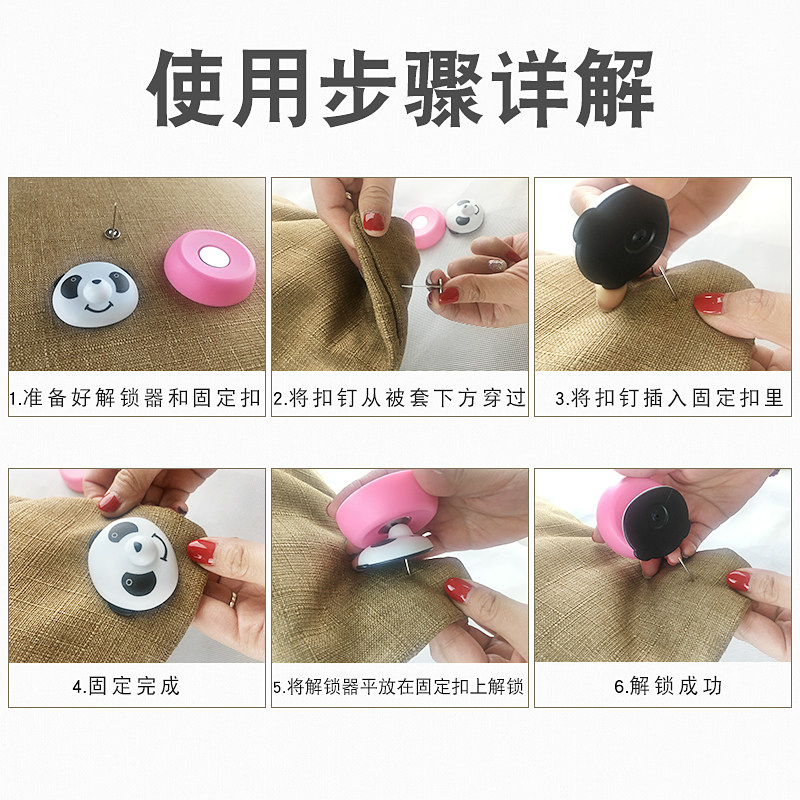 使用步骤详解

1.准备好解锁器和固定扣

2.将扣钉从被套下方穿过

3.将扣钉插入固定扣里

4.固定完成

5.将解锁器平放在固定扣上解锁

6.解锁成功