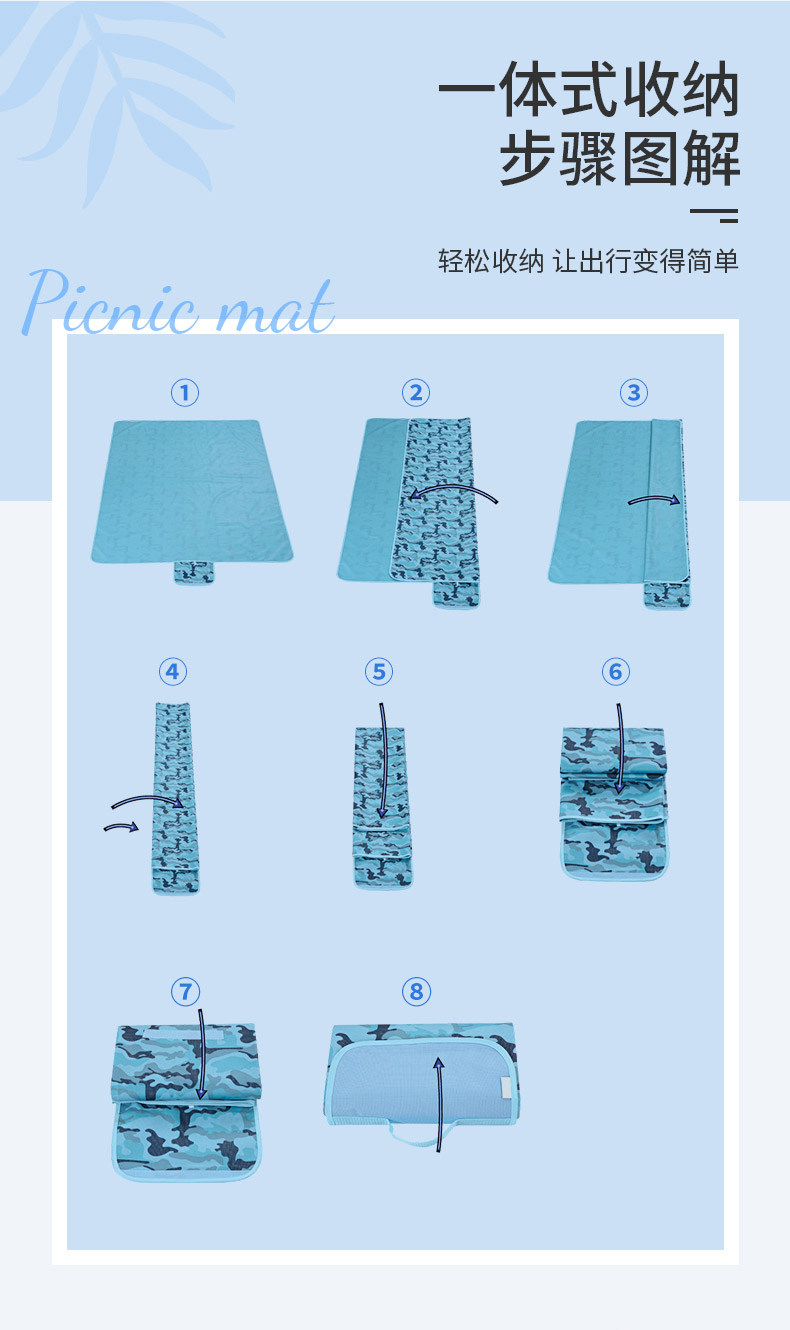 一体式收纳
步骤图解

轻松收纳 让出行变得简单

Picnic mat

①

②

③

④

⑤

⑥

⑦

⑧