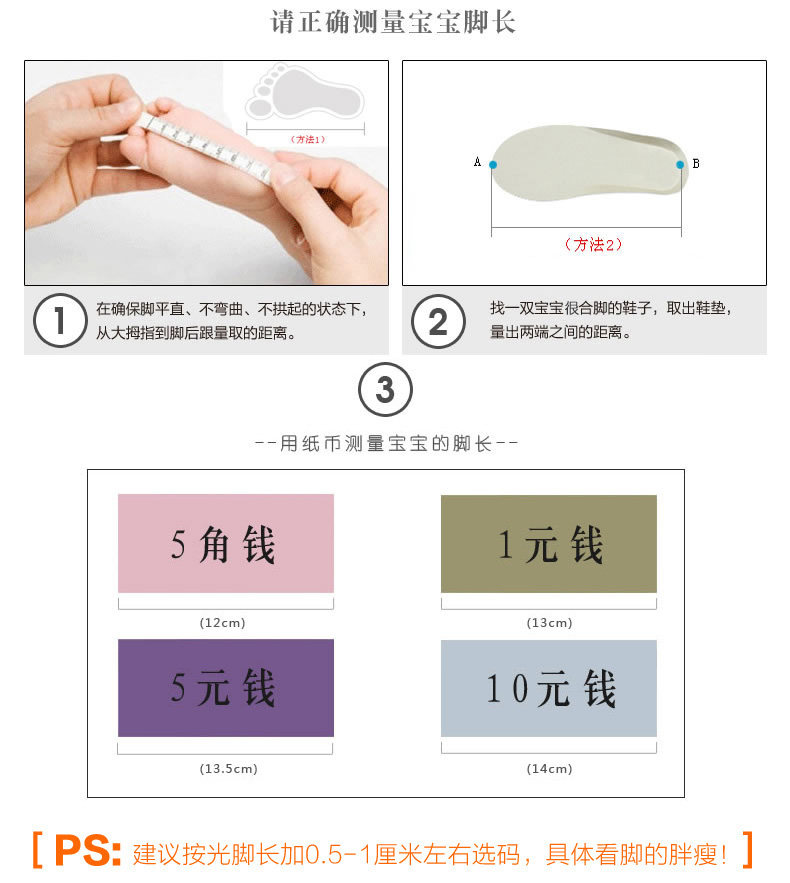 请正确测量宝宝脚长

（方法1）

A B

（方法2）

1 在确保脚平直、不弯曲、不拱起的状态下，从大拇指到脚后跟量取的距离。

2 找一双宝宝很合脚的鞋子，取出鞋垫，量出两端之间的距离。

3

--用纸币测量宝宝的脚长--

5角钱

(12cm)

1元钱

(13cm)

5元钱

(13.5cm)

10元钱

(14cm)

[ PS: 建议按光脚长加0.5-1厘米左右选码，具体看脚的胖瘦! ]