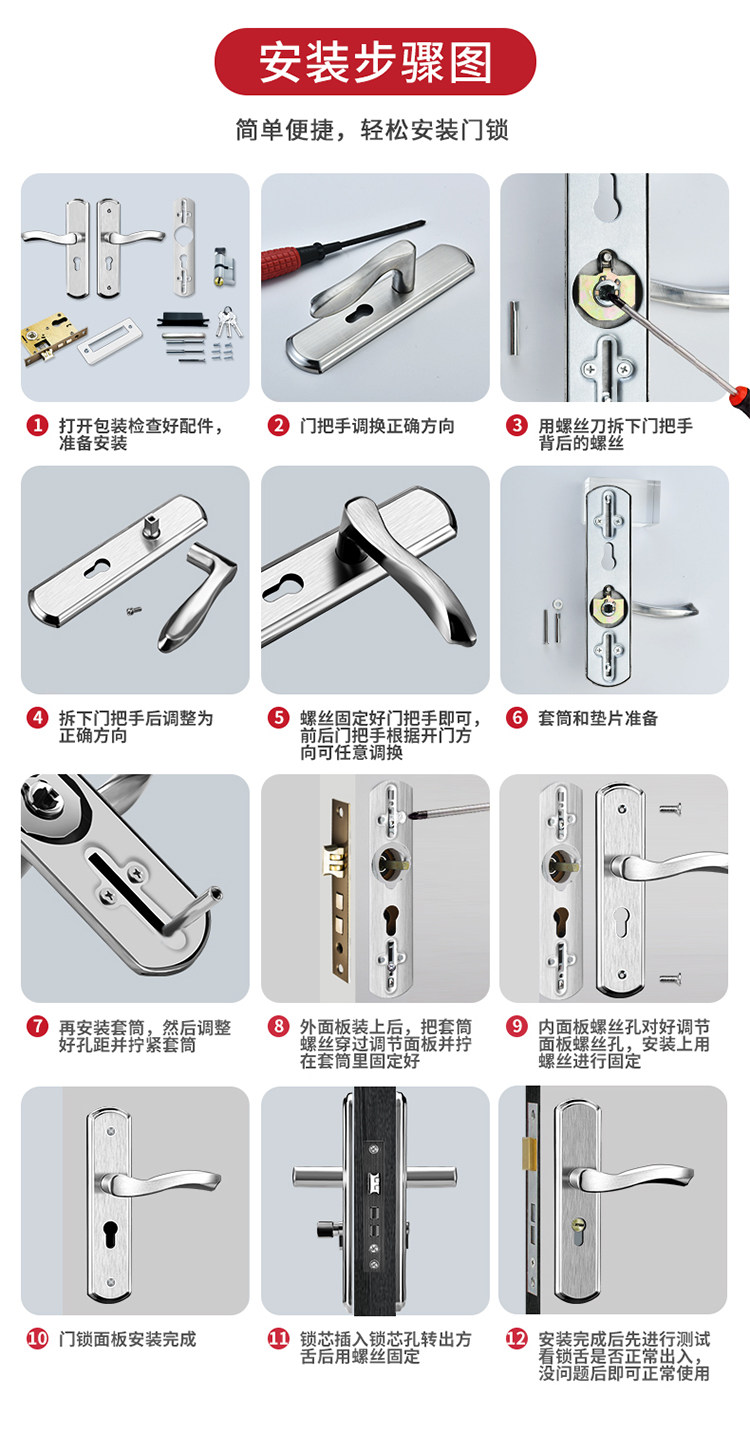 安装步骤图

简单便捷，轻松安装门锁

1 打开包装检查好配件，准备安装

2 门把手调换正确方向

3 用螺丝刀拆下门把手背后的螺丝

4 拆下门把手后调整为正确方向

5 螺丝固定好门把手即可，前后门把手根据开门方向可任意调换

6 套筒和垫片准备

7 再安装套筒，然后调整好孔距并拧紧套筒

8 外面板装上后，把套筒螺丝穿过调节面板并拧在套筒里固定好

9 内面板螺丝孔对好调节面板螺丝孔，安装上用螺丝进行固定

10 门锁面板安装完成

11 锁芯插入锁芯孔转出方舌后用螺丝固定

12 安装完成后先进行测试看锁舌是否正常出入，没问题后即可正常使用