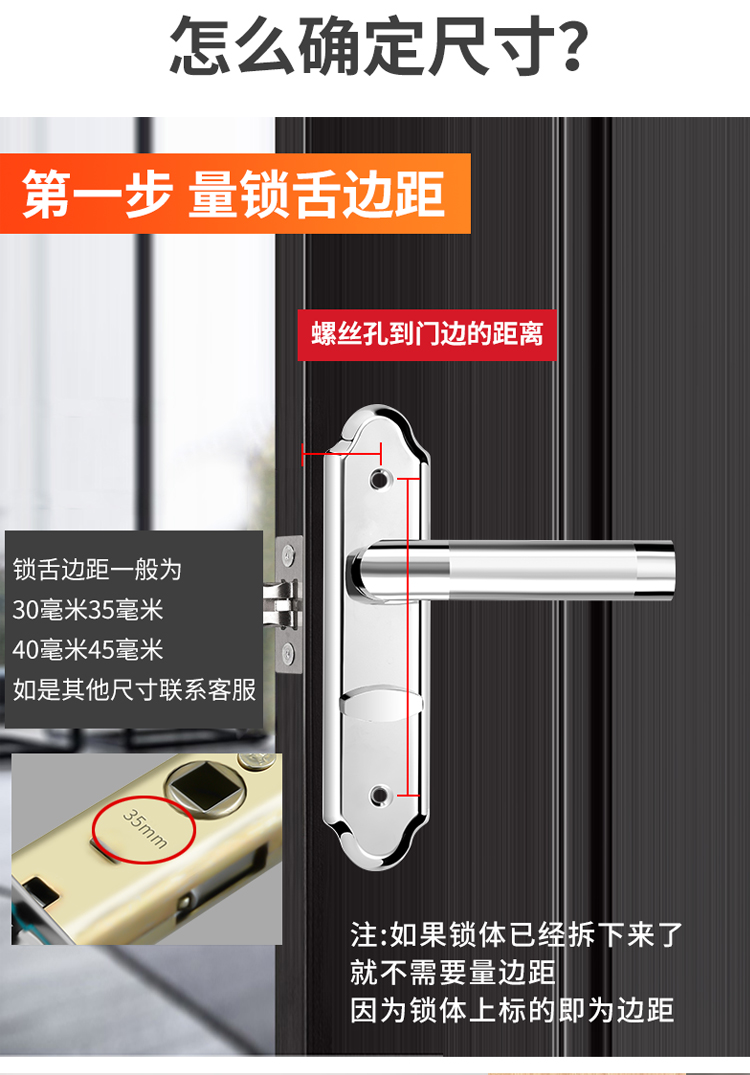 怎么确定尺寸?

第一步 量锁舌边距

螺丝孔到门边的距离

锁舌边距一般为
30毫米35毫米
40毫米45毫米
如是其他尺寸联系客服

35mm

注:如果锁体已经拆下来了
就不需要量边距
因为锁体上标的即为边距