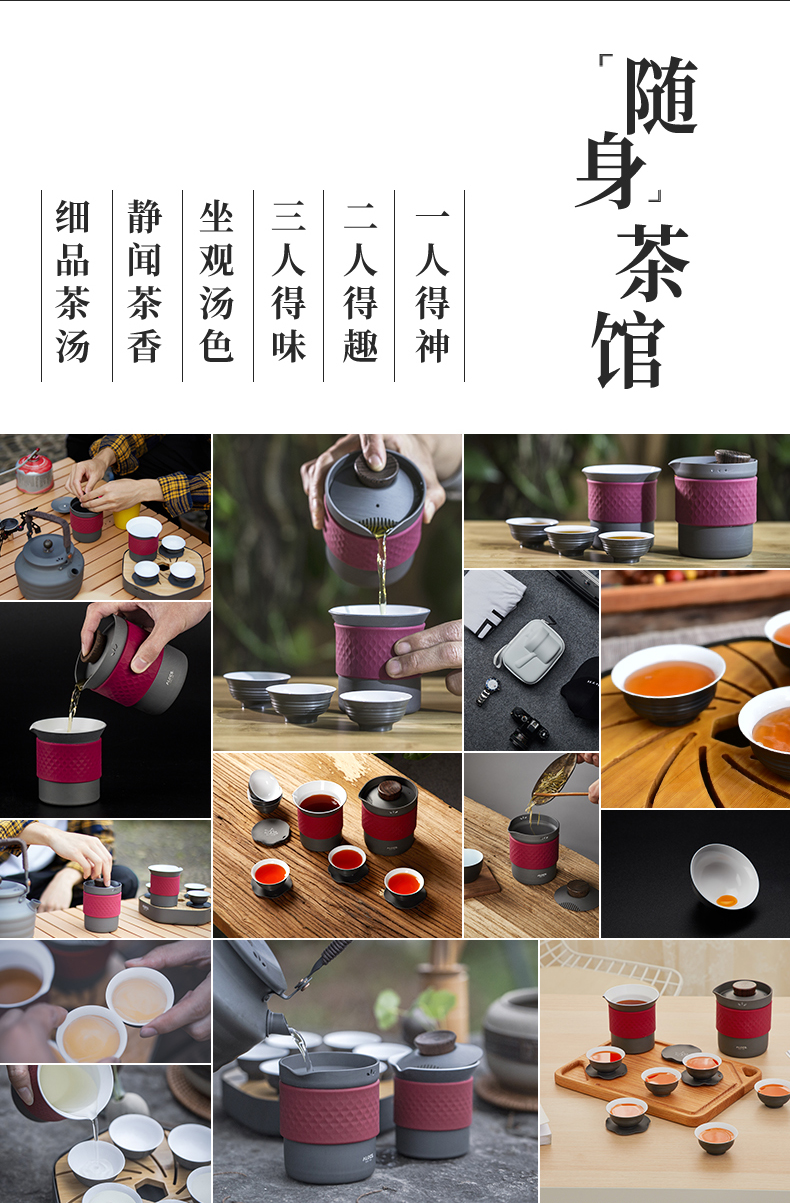 「随身」茶馆

一人得神

二人得趣

三人得味

坐观汤色

静闻茶香

细品茶汤