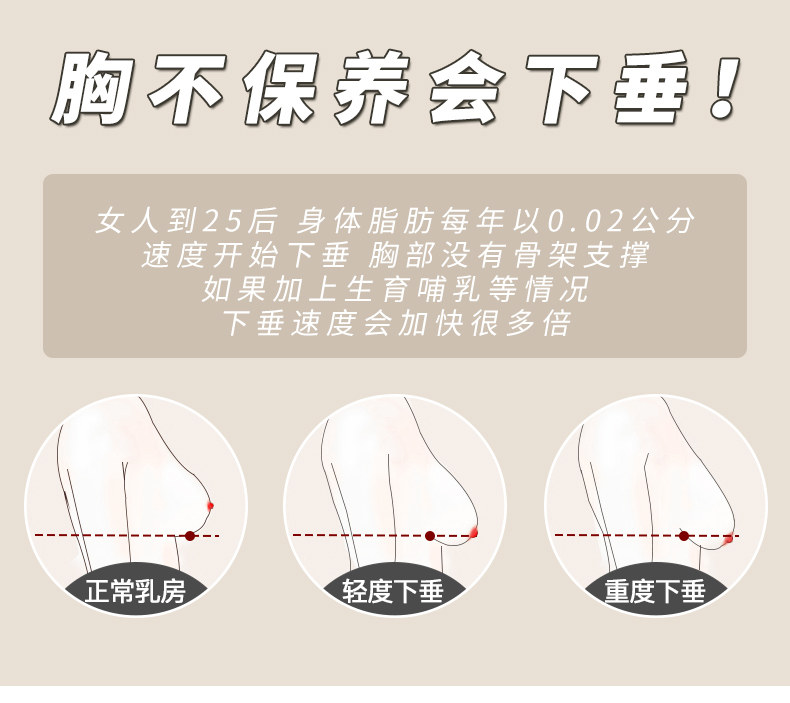 胸不保养会下垂！

女人到25后 身体脂肪每年以0.02公分
速度开始下垂 胸部没有骨架支撑
如果加上生育哺乳等情况
下垂速度会加快很多倍

正常乳房

轻度下垂

重度下垂