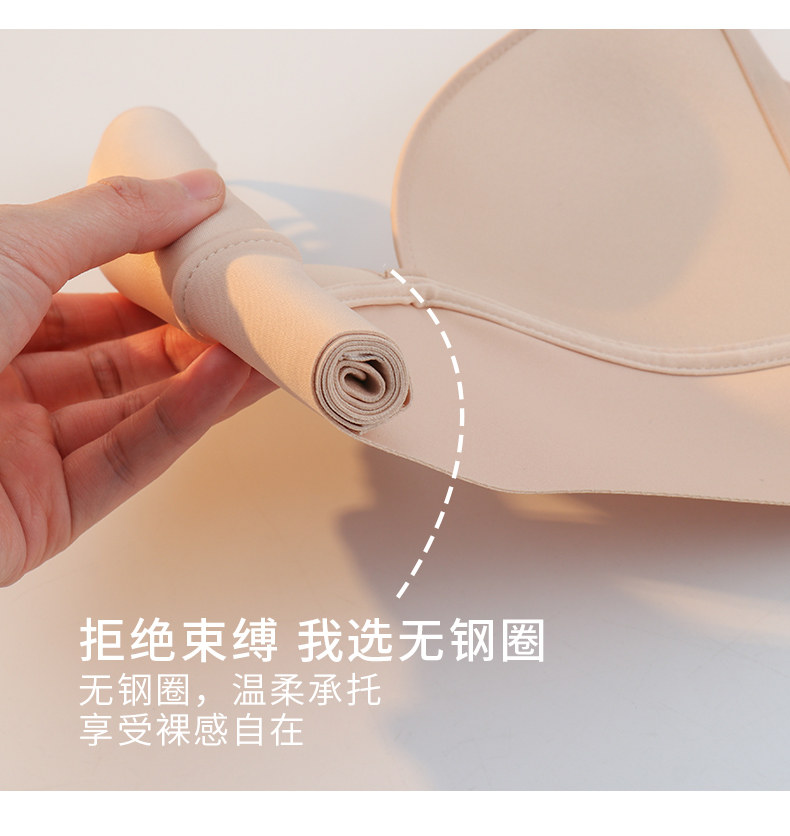 拒绝束缚 我选无钢圈

无钢圈，温柔承托
享受裸感自在