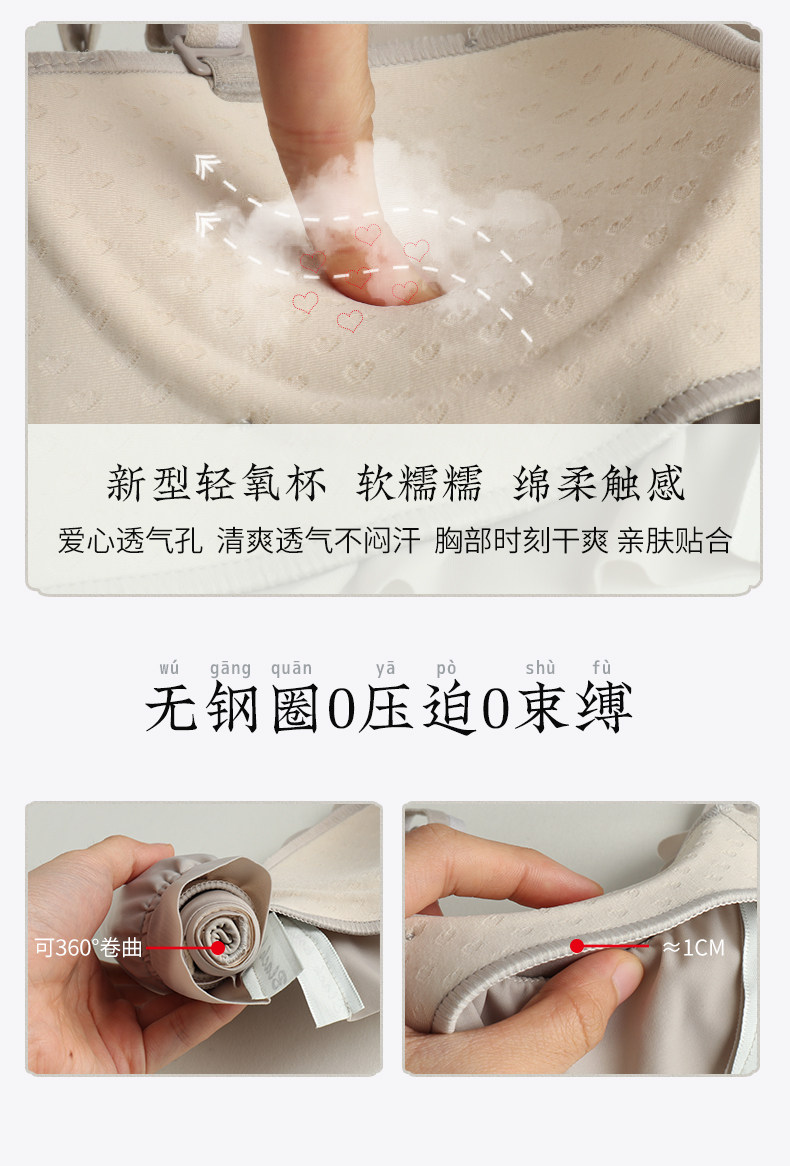 新型轻氧杯 软糯糯 绵柔触感

爱心透气孔 清爽透气不闷汗 胸部时刻干爽 亲肤贴合

wú gāng quān yā pò shù fù

无钢圈0压迫0束缚

可360°卷曲

≈1CM