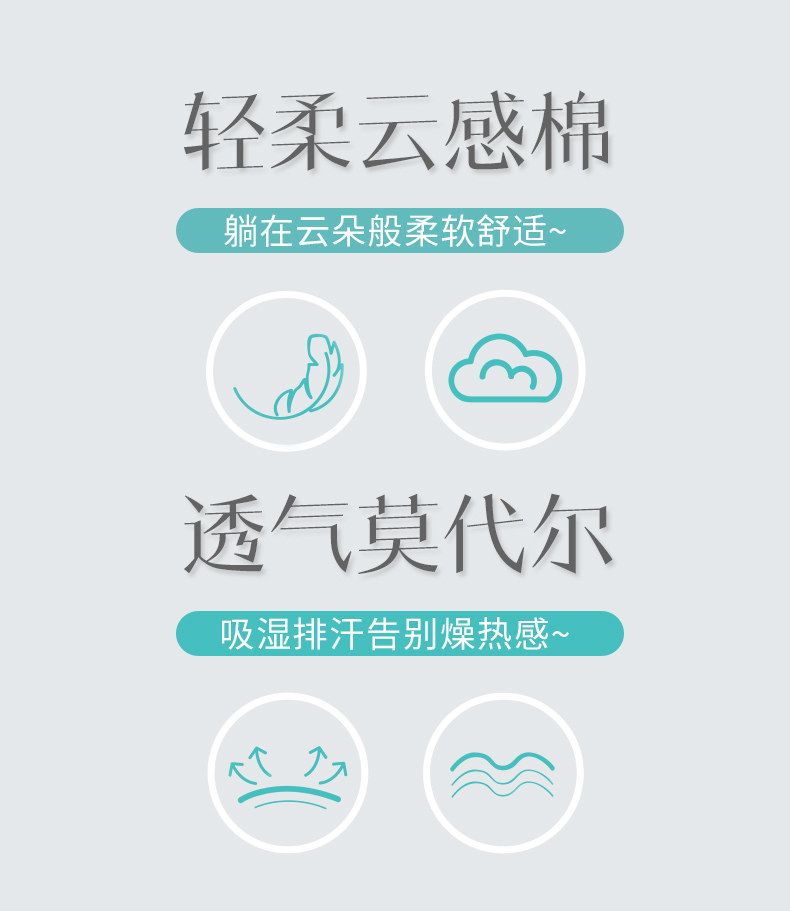 轻柔云感棉

躺在云朵般柔软舒适~

透气莫代尔

吸湿排汗告别燥热感~