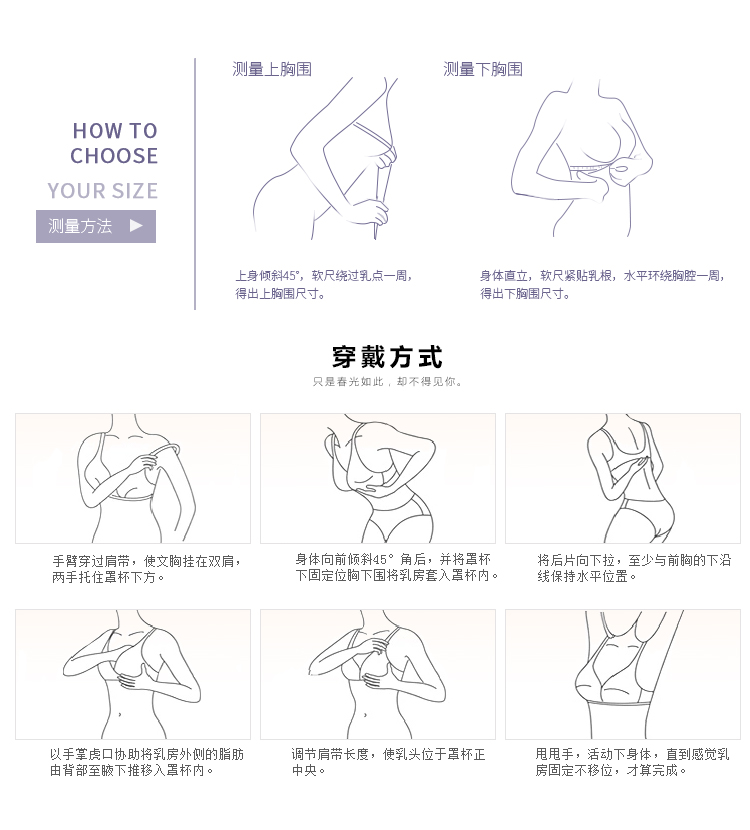 HOW TO CHOOSE
YOUR SIZE
测量方法 ▶

测量上胸围

上身倾斜45°，软尺绕过乳点一周，得出上胸围尺寸。

测量下胸围

身体直立，软尺紧贴乳根，水平环绕胸腔一周，得出下胸围尺寸。

穿戴方式
只是春光如此，却不得见你。

手臂穿过肩带，使文胸挂在双肩，两手托住罩杯下方。

身体向前倾斜45°角后，并将罩杯下固定位胸下围将乳房套入罩杯内。

将后片向下拉，至少与前胸的下沿线保持水平位置。

以手掌虎口协助将乳房外侧的脂肪由背部至腋下推移入罩杯内。

调节肩带长度，使乳头位于罩杯正中央。

甩甩手，活动下身体，直到感觉乳房固定不移位，才算完成。